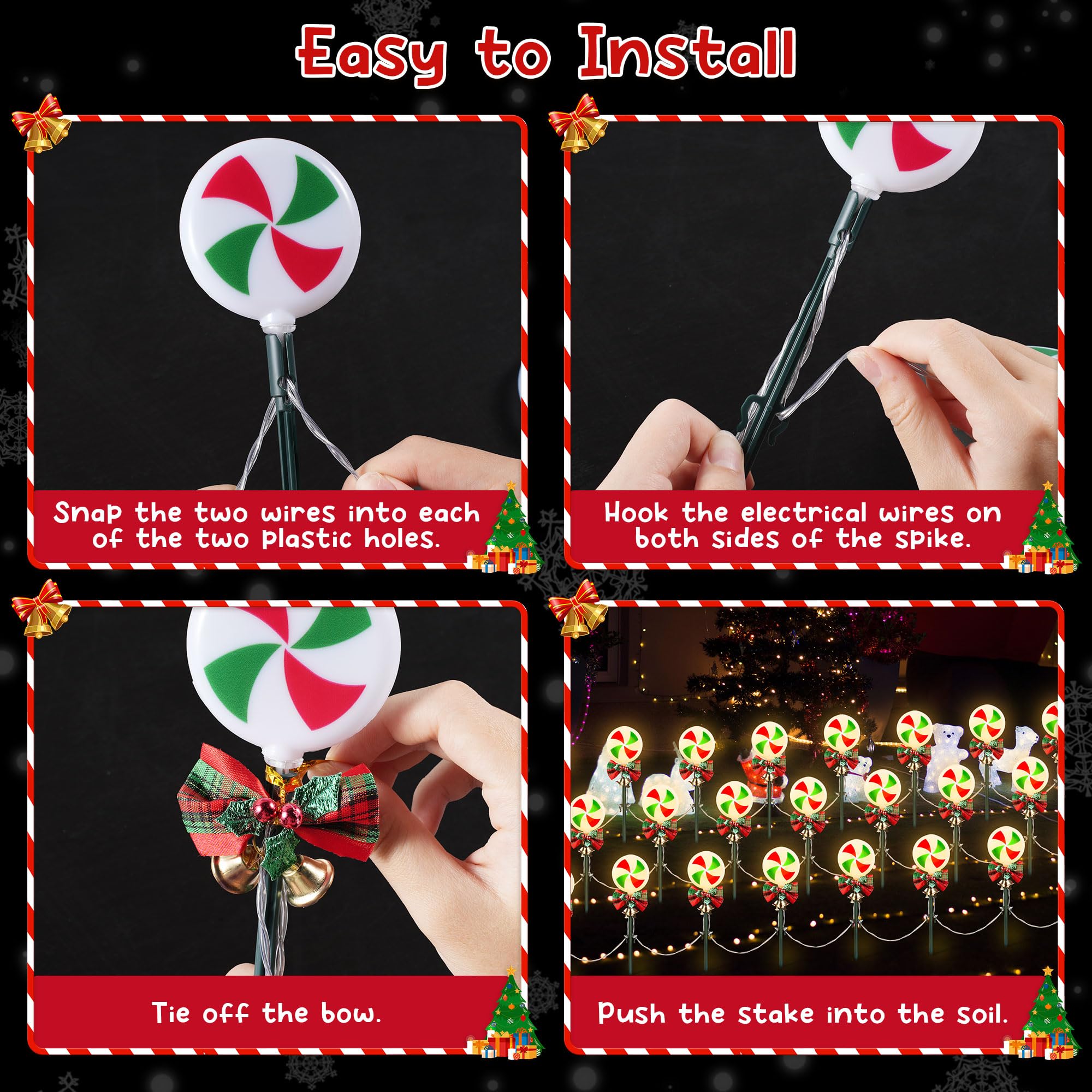 Easy to Install

Snap the two wires into each of the two plastic holes.

Hook the electrical wires on both sides of the spike.

Tie off the bow.

Push the stake into the soil.