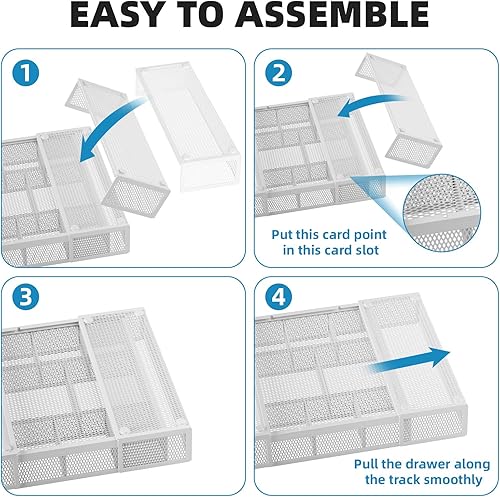 EASY TO ASSEMBLE

1

2

Put this card point in this card slot

3

4

Pull the drawer along the track smoothly