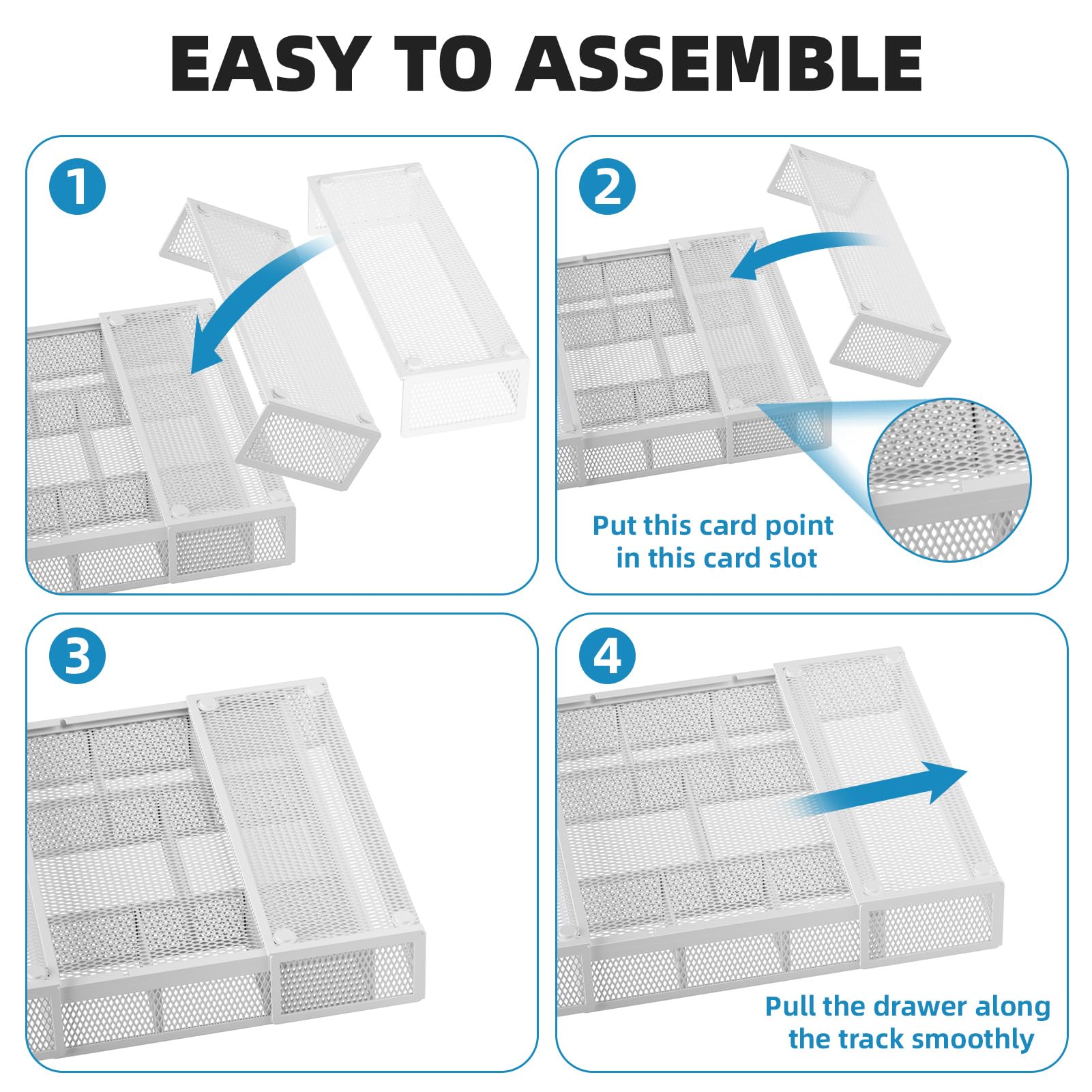 EASY TO ASSEMBLE

1

2

Put this card point in this card slot

3

4

Pull the drawer along the track smoothly