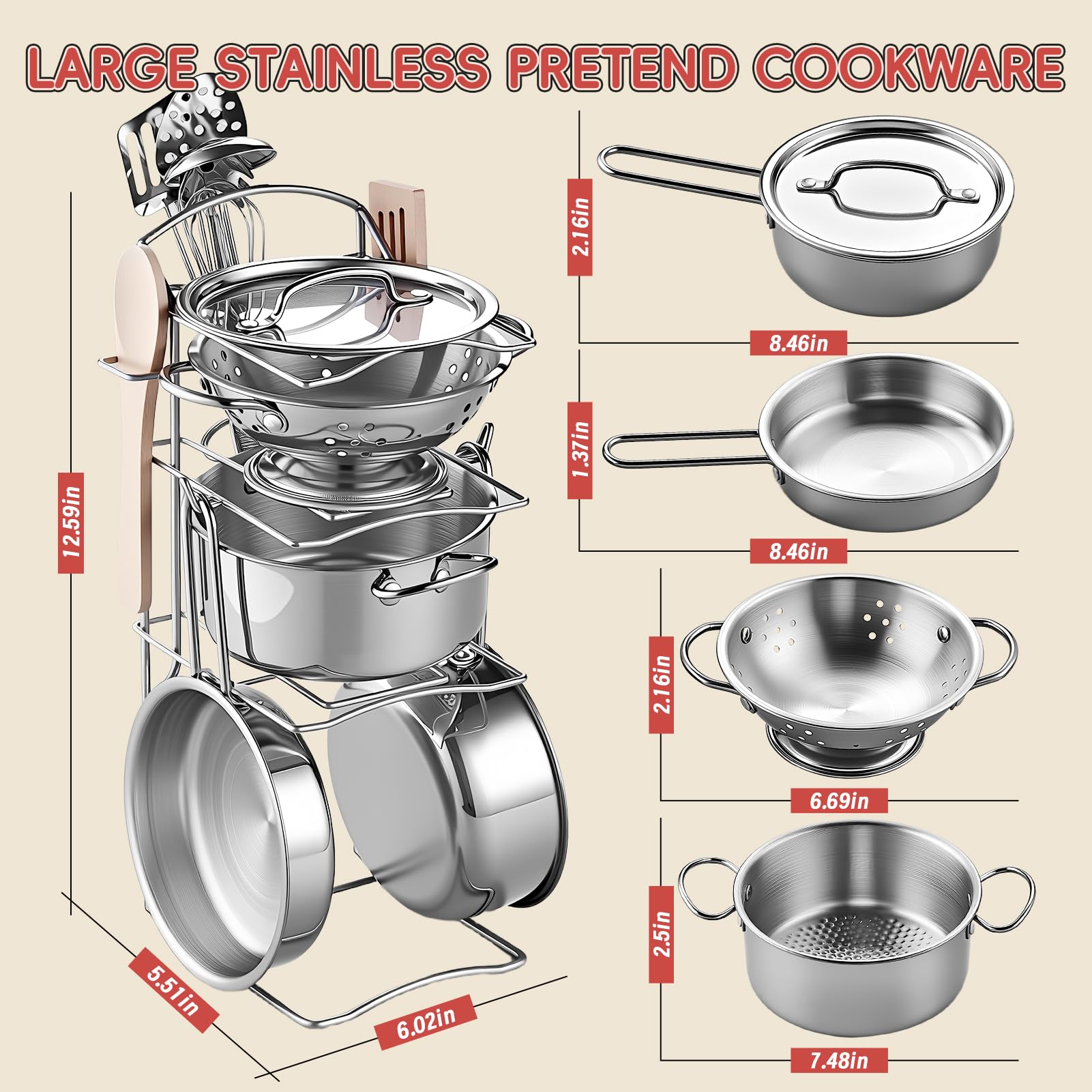 LARGE STAINLESS PRETEND COOKWARE

12.59in

5.51in

6.02in

2.16in

8.46in

1.37in

8.46in

2.16in

6.69in

2.5in

7.48in