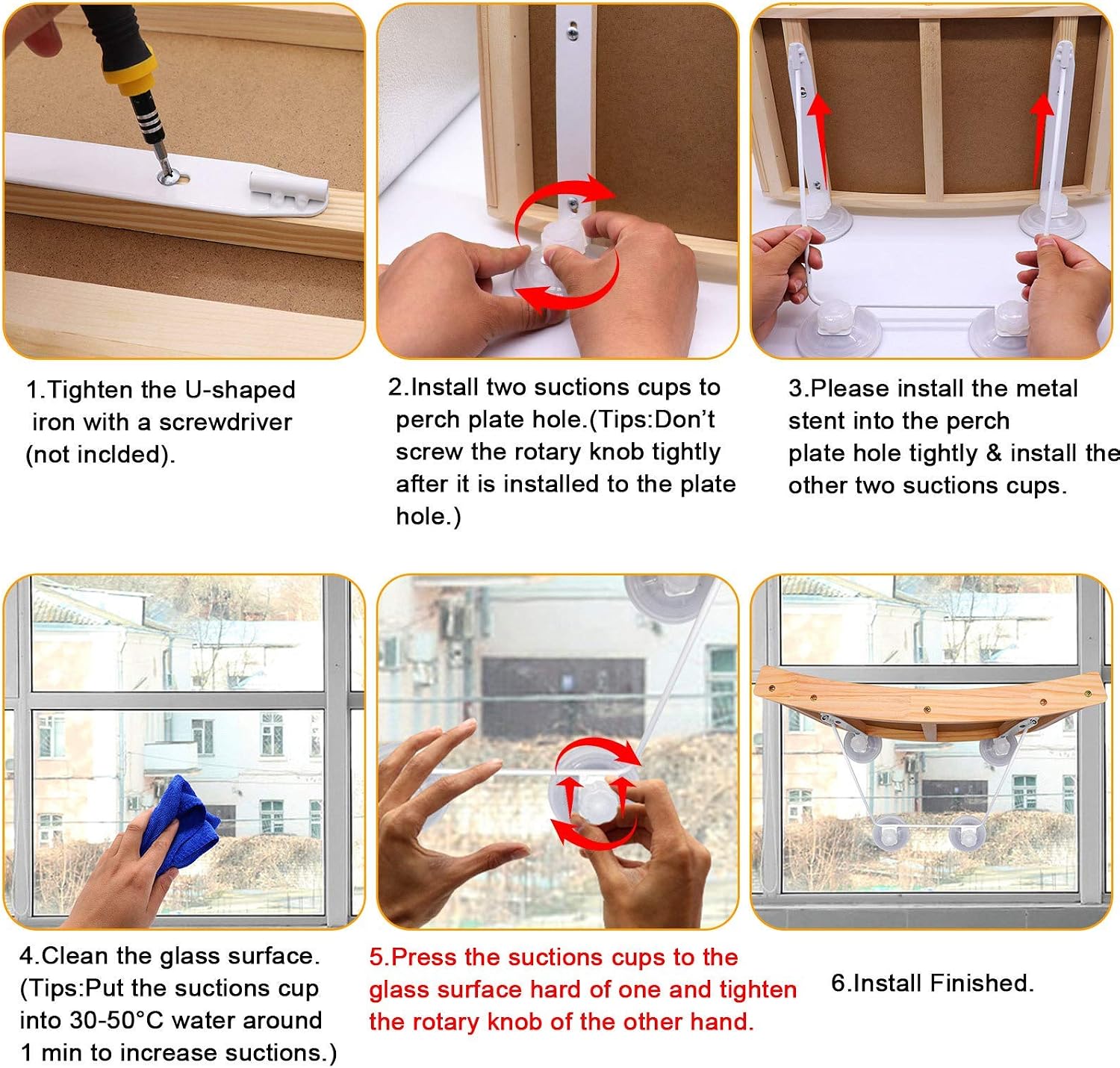 1.Tighten the U-shaped iron with a screwdriver (not inclded).

2.Install two suctions cups to perch plate hole.(Tips:Don't screw the rotary knob tightly after it is installed to the plate hole.)

3.Please install the metal stent into the perch plate hole tightly & install the other two suctions cups.

4.Clean the glass surface. (Tips:Put the suctions cup into 30-50°C water around 1 min to increase suctions.)

5.Press the suctions cups to the glass surface hard of one and tighten the rotary knob of the other hand.

6.Install Finished.