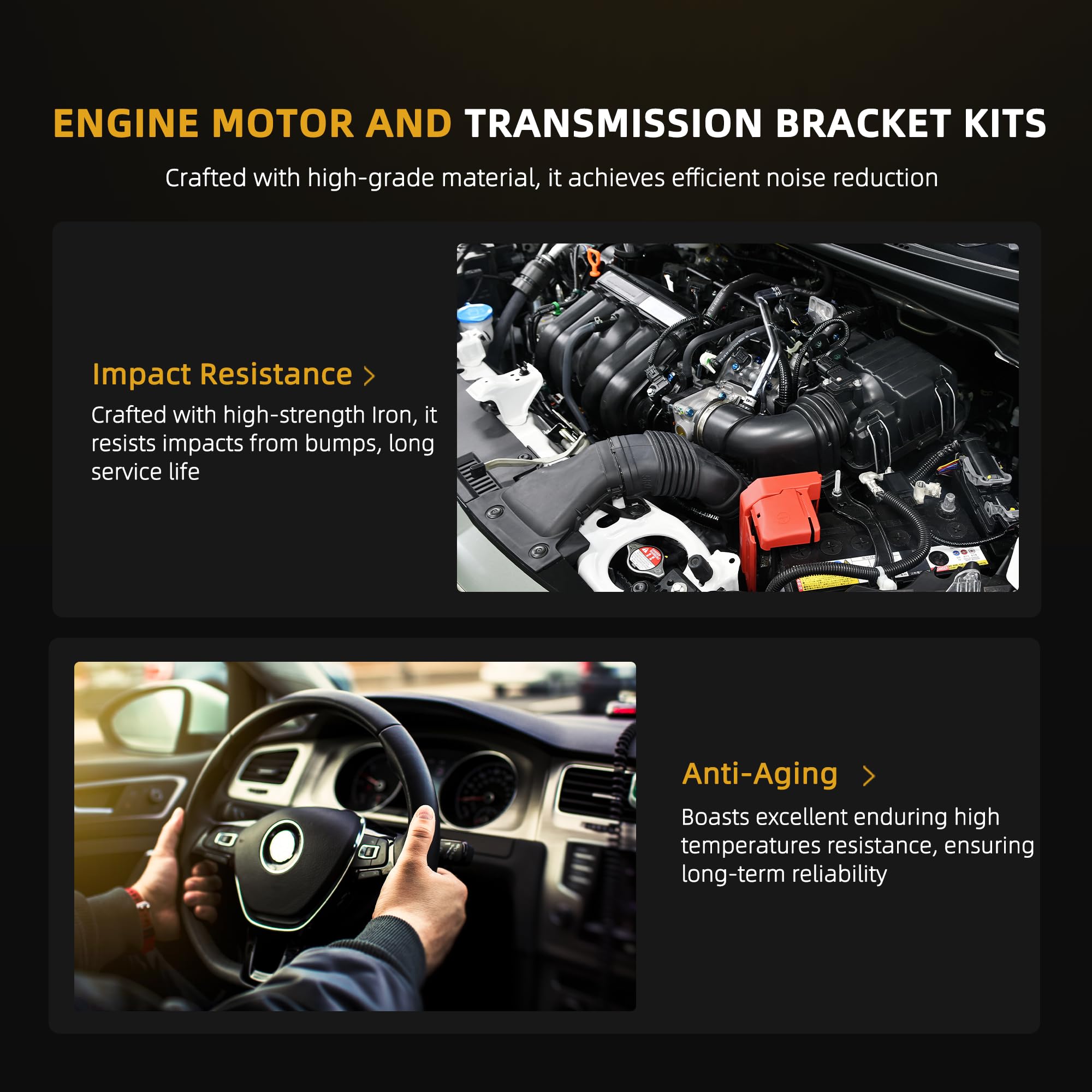 ENGINE MOTOR AND TRANSMISSION BRACKET KITS

Crafted with high-grade material, it achieves efficient noise reduction

Impact Resistance >

Crafted with high-strength Iron, it resists impacts from bumps, long service life

Anti-Aging >

Boasts excellent enduring high temperatures resistance, ensuring long-term reliability