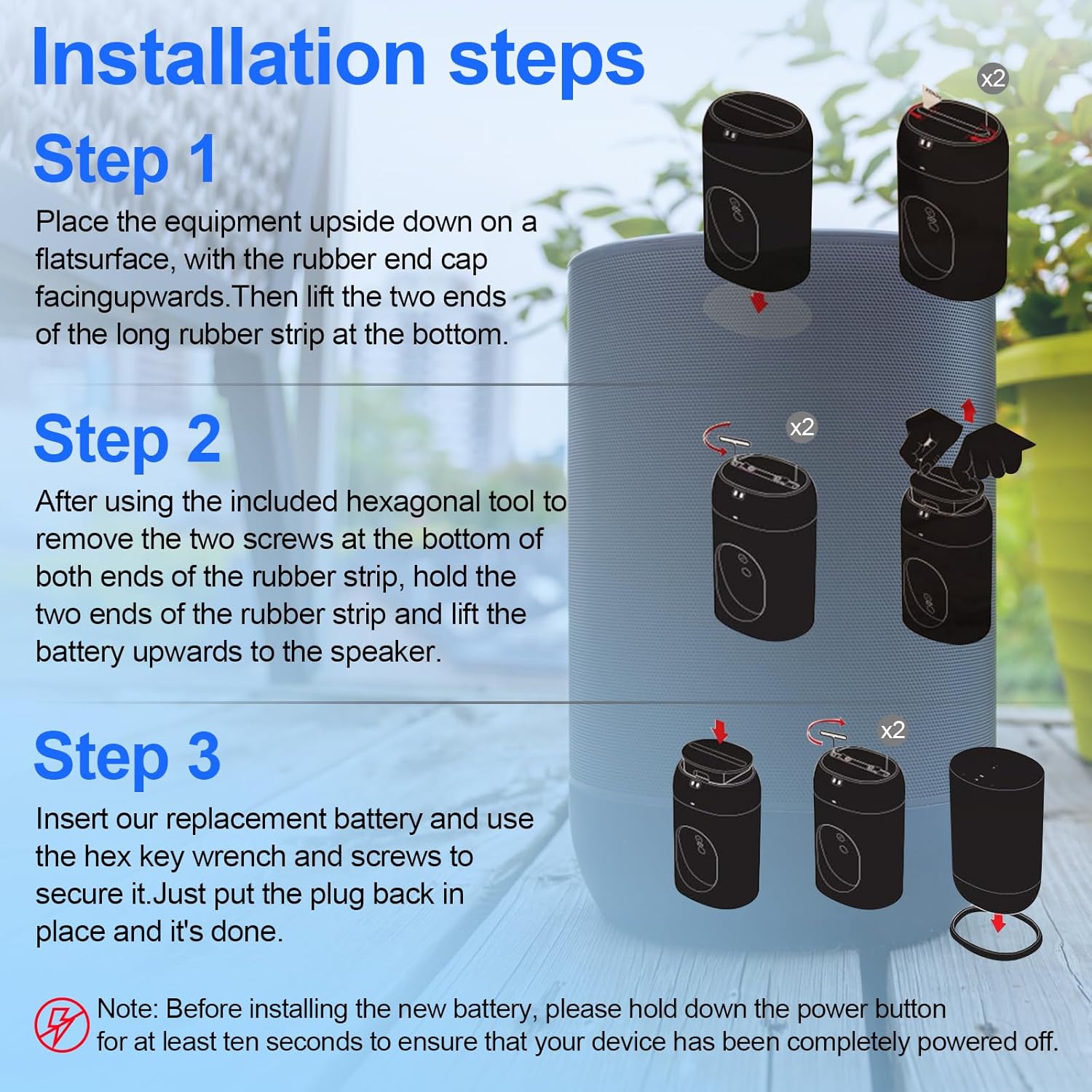 Installation steps

Step 1

Place the equipment upside down on a flatsurface, with the rubber end cap facingupwards.Then lift the two ends of the long rubber strip at the bottom.

x2

Step 2

After using the included hexagonal tool to remove the two screws at the bottom of both ends of the rubber strip, hold the two ends of the rubber strip and lift the battery upwards to the speaker.

x2

Step 3

Insert our replacement battery and use the hex key wrench and screws to secure it.Just put the plug back in place and it's done.

x2

Note: Before installing the new battery, please hold down the power button for at least ten seconds to ensure that your device has been completely powered off.