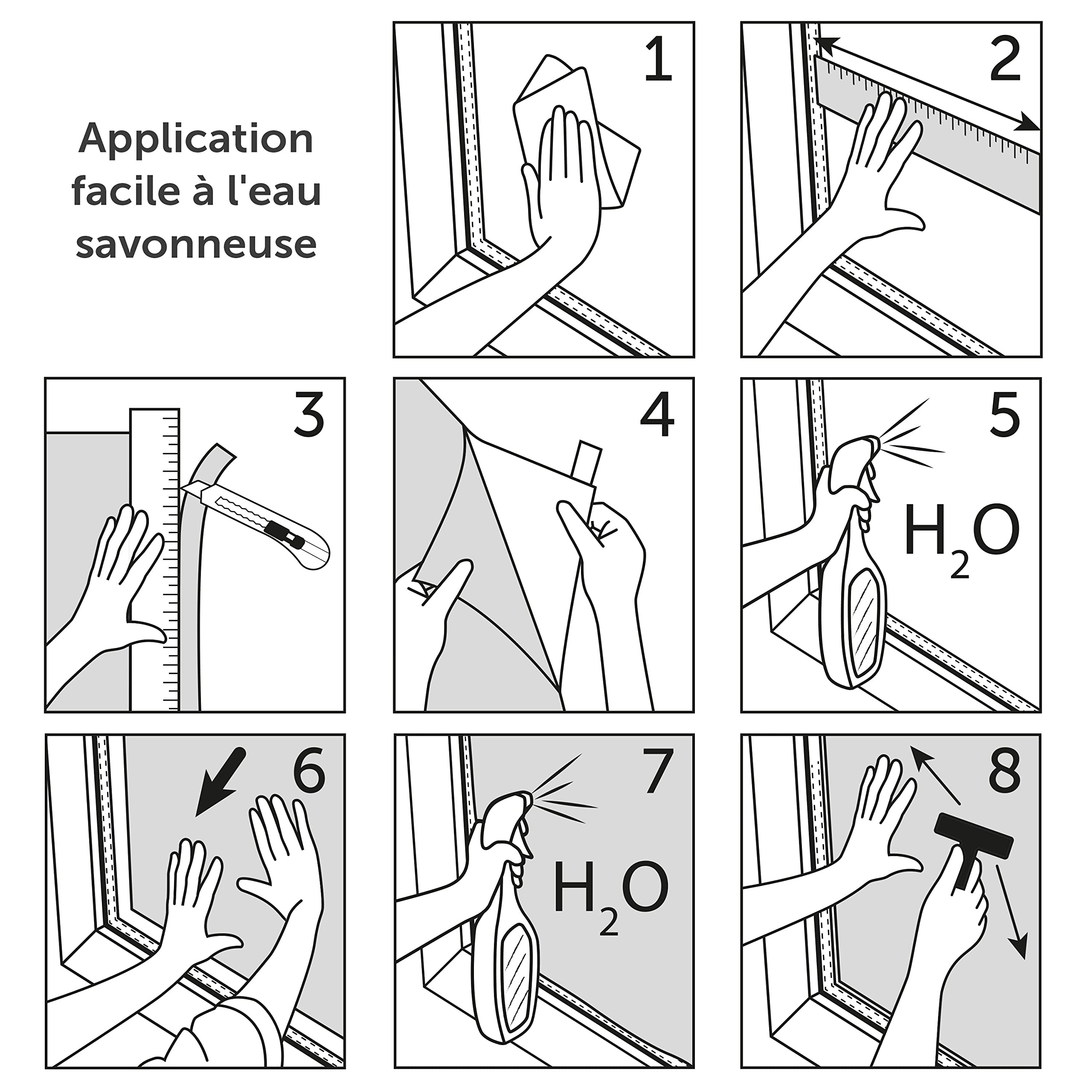 Application facile à l'eau savonneuse

1

2

3

4

5

$H_2O$

6

7

$H_2O$

8