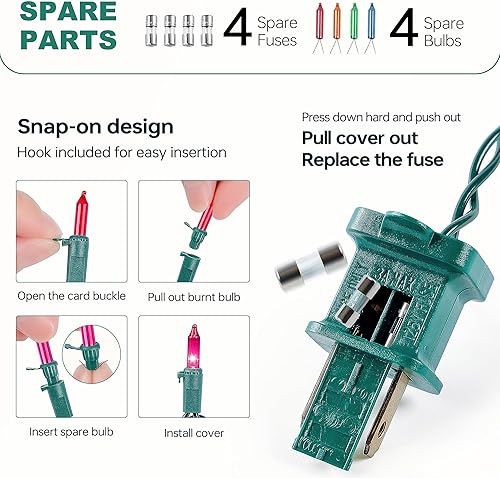 SPARE PARTS

4 Spare Fuses

4 Spare Bulbs

Snap-on design

Hook included for easy insertion

Open the card buckle

Pull out burnt bulb

Insert spare bulb

Install cover

Press down hard and push out

Pull cover out

Replace the fuse

3A MAX