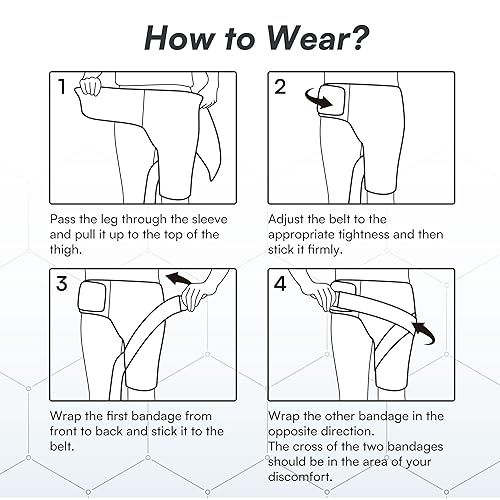 How to Wear?

1

Pass the leg through the sleeve and pull it up to the top of the thigh.

2

Adjust the belt to the appropriate tightness and then stick it firmly.

3

Wrap the first bandage from front to back and stick it to the belt.

4

Wrap the other bandage in the opposite direction.
The cross of the two bandages should be in the area of your discomfort.