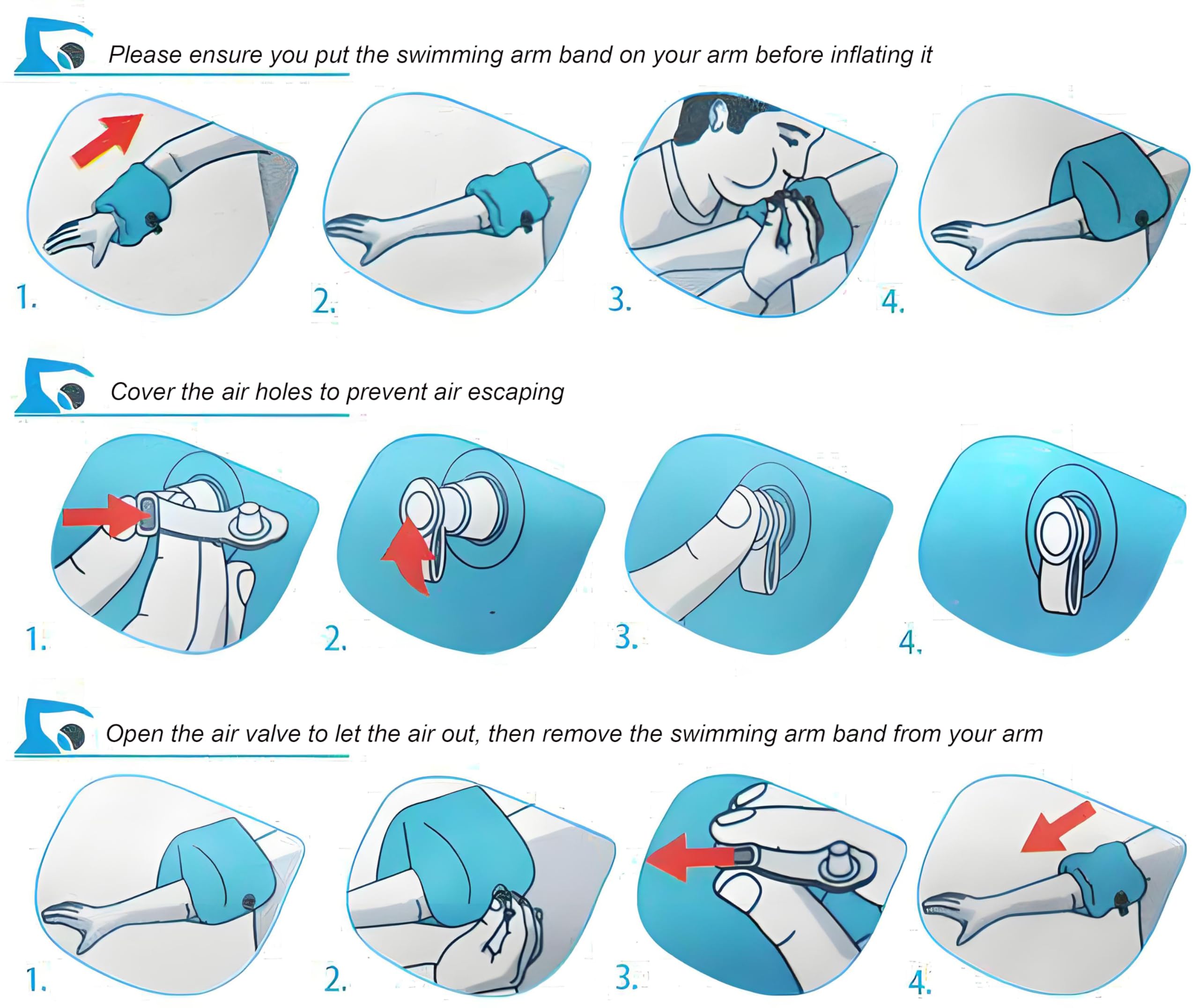 Please ensure you put the swimming arm band on your arm before inflating it

1.

2.

3.

4.

Cover the air holes to prevent air escaping

1.

2.

3.

4.

Open the air valve to let the air out, then remove the swimming arm band from your arm

1.

2.

3.

4.