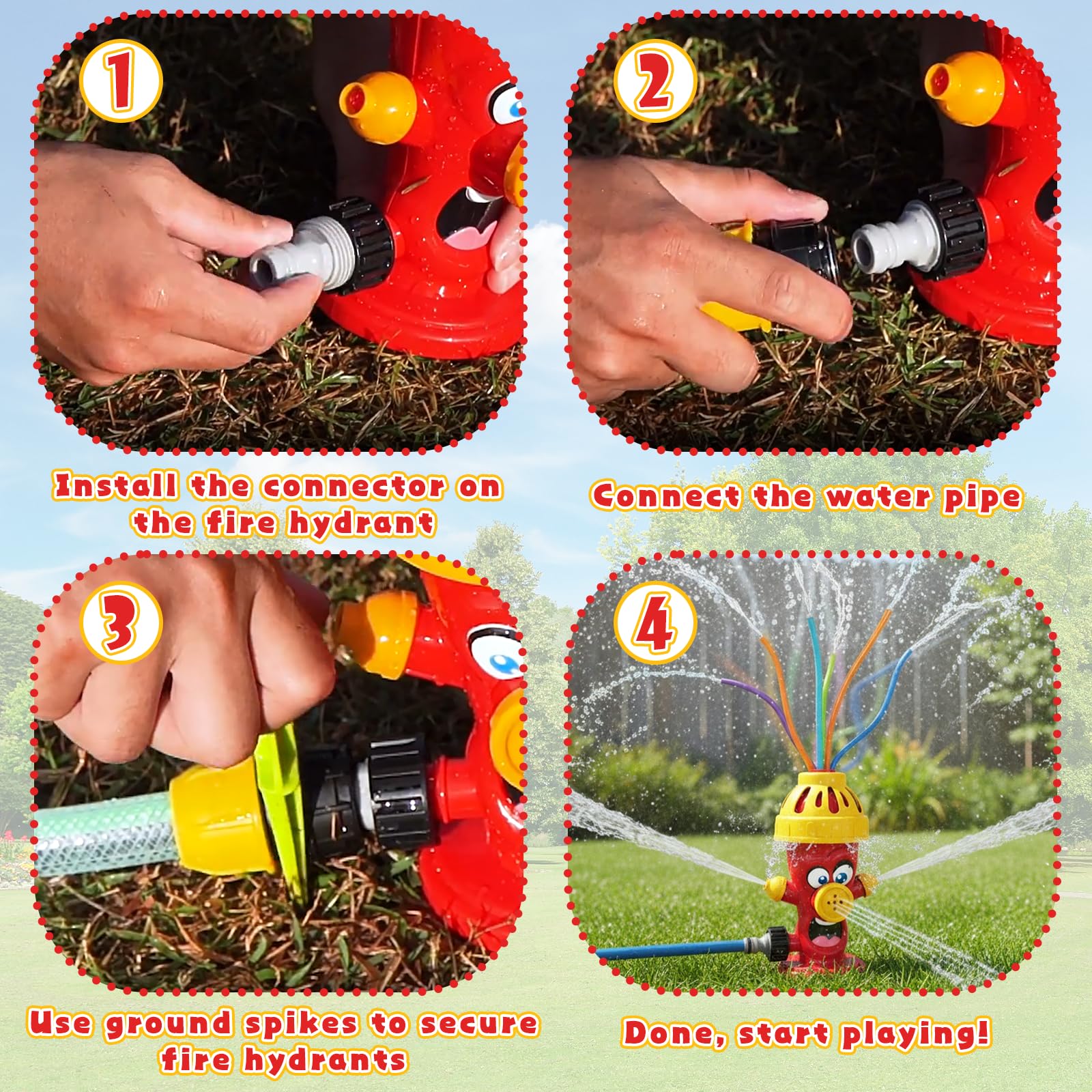 1

Install the connector on the fire hydrant

2

Connect the water pipe

3

Use ground spikes to secure fire hydrants

4

Done, start playing!