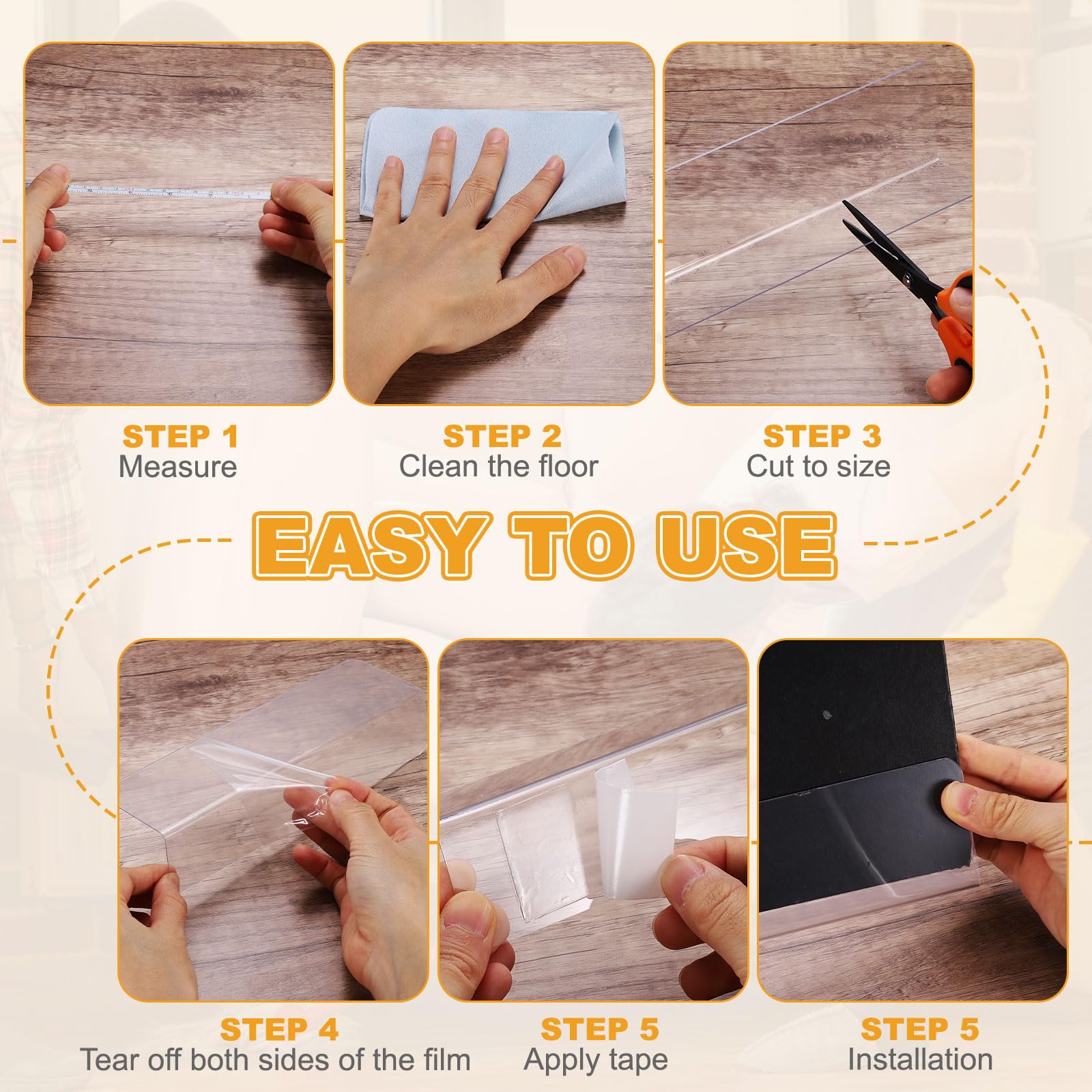 STEP 1
Measure

STEP 2
Clean the floor

STEP 3
Cut to size

EASY TO USE

STEP 4
Tear off both sides of the film

STEP 5
Apply tape

STEP 5
Installation