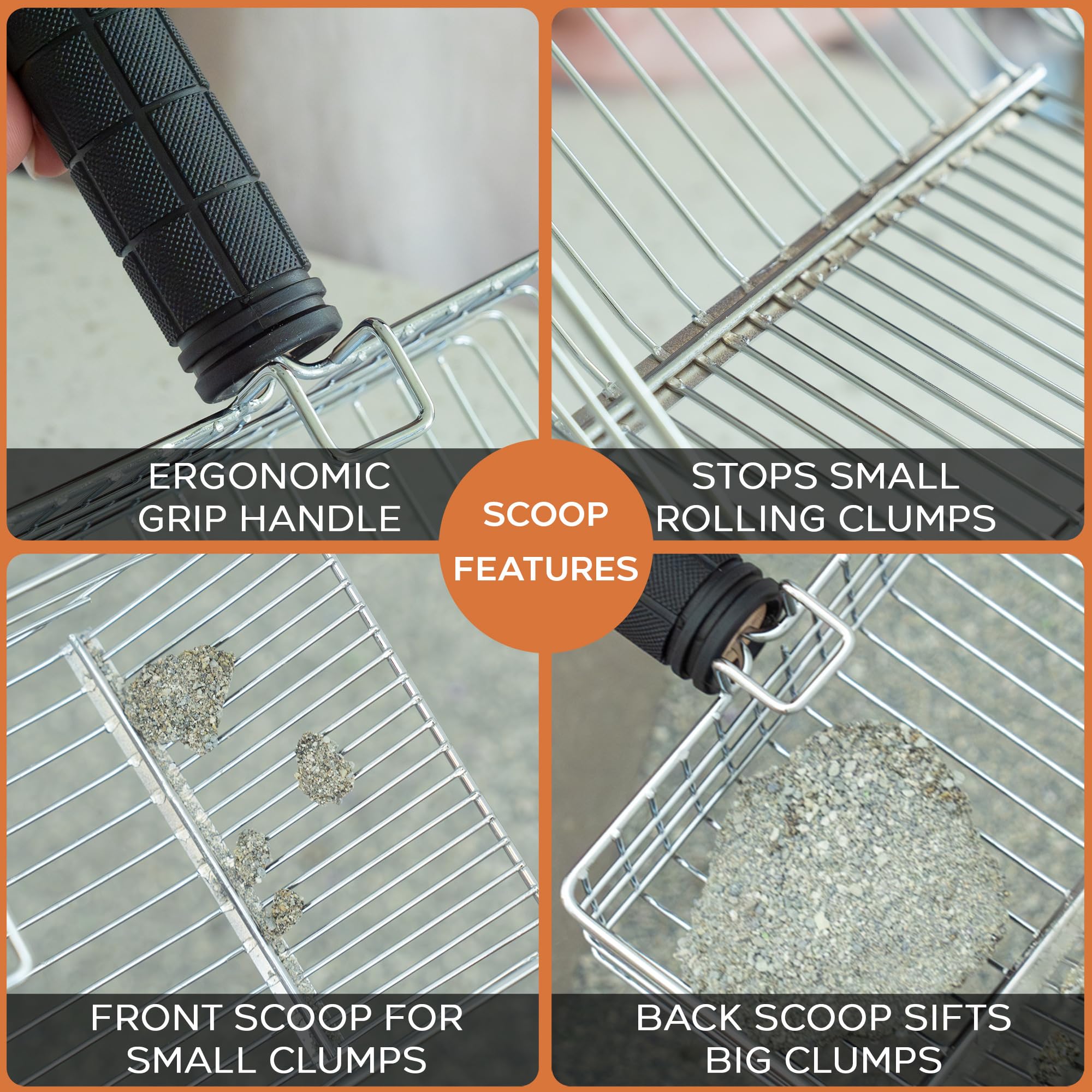 ERGONOMIC GRIP HANDLE

STOPS SMALL ROLLING CLUMPS

SCOOP FEATURES

FRONT SCOOP FOR SMALL CLUMPS

BACK SCOOP SIFTS BIG CLUMPS