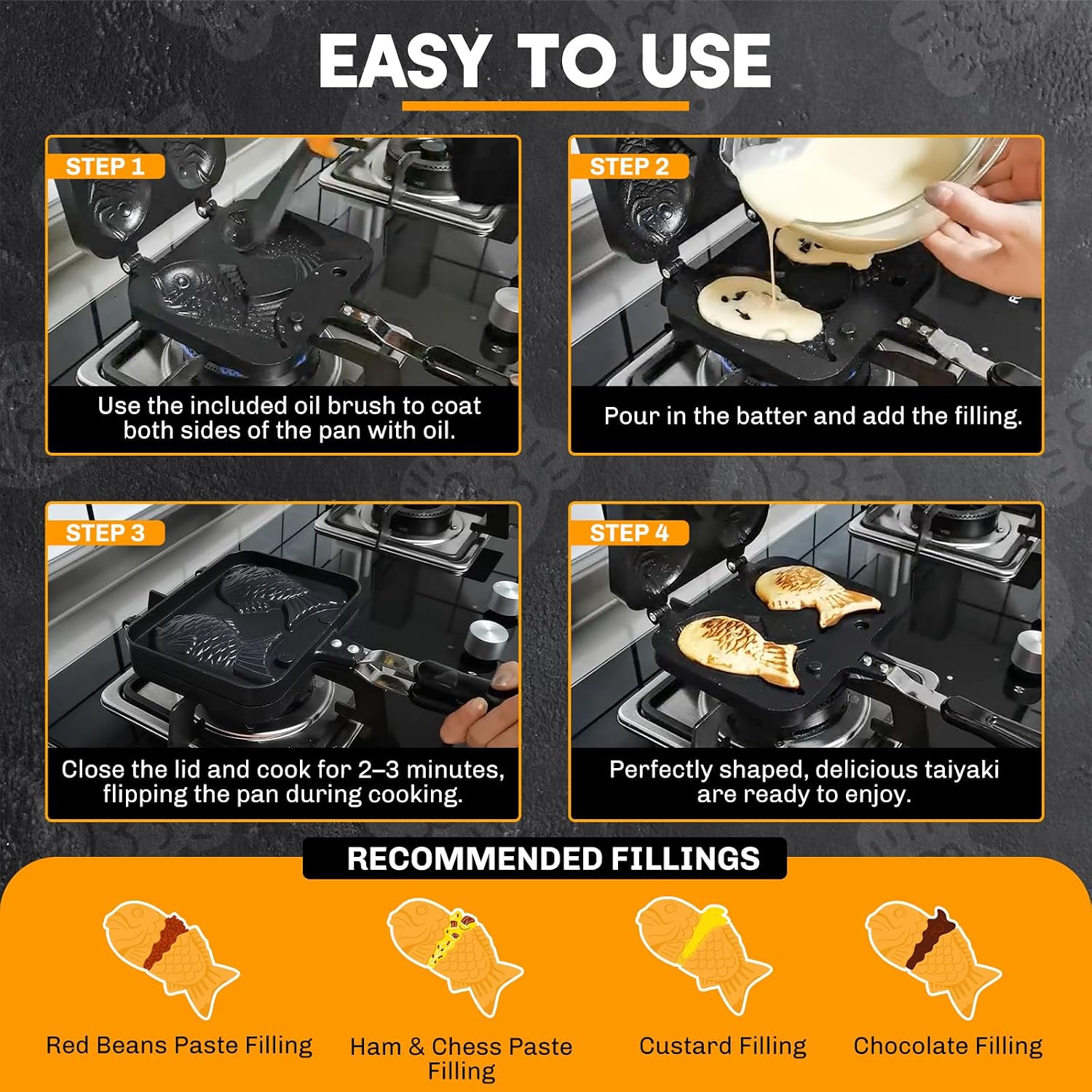 EASY TO USE

STEP 1

Use the included oil brush to coat both sides of the pan with oil.

STEP 2

Pour in the batter and add the filling.

STEP 3

Close the lid and cook for 2–3 minutes, flipping the pan during cooking.

STEP 4

Perfectly shaped, delicious taiyaki are ready to enjoy.

RECOMMENDED FILLINGS

Red Beans Paste Filling

Ham & Chess Paste Filling

Custard Filling

Chocolate Filling