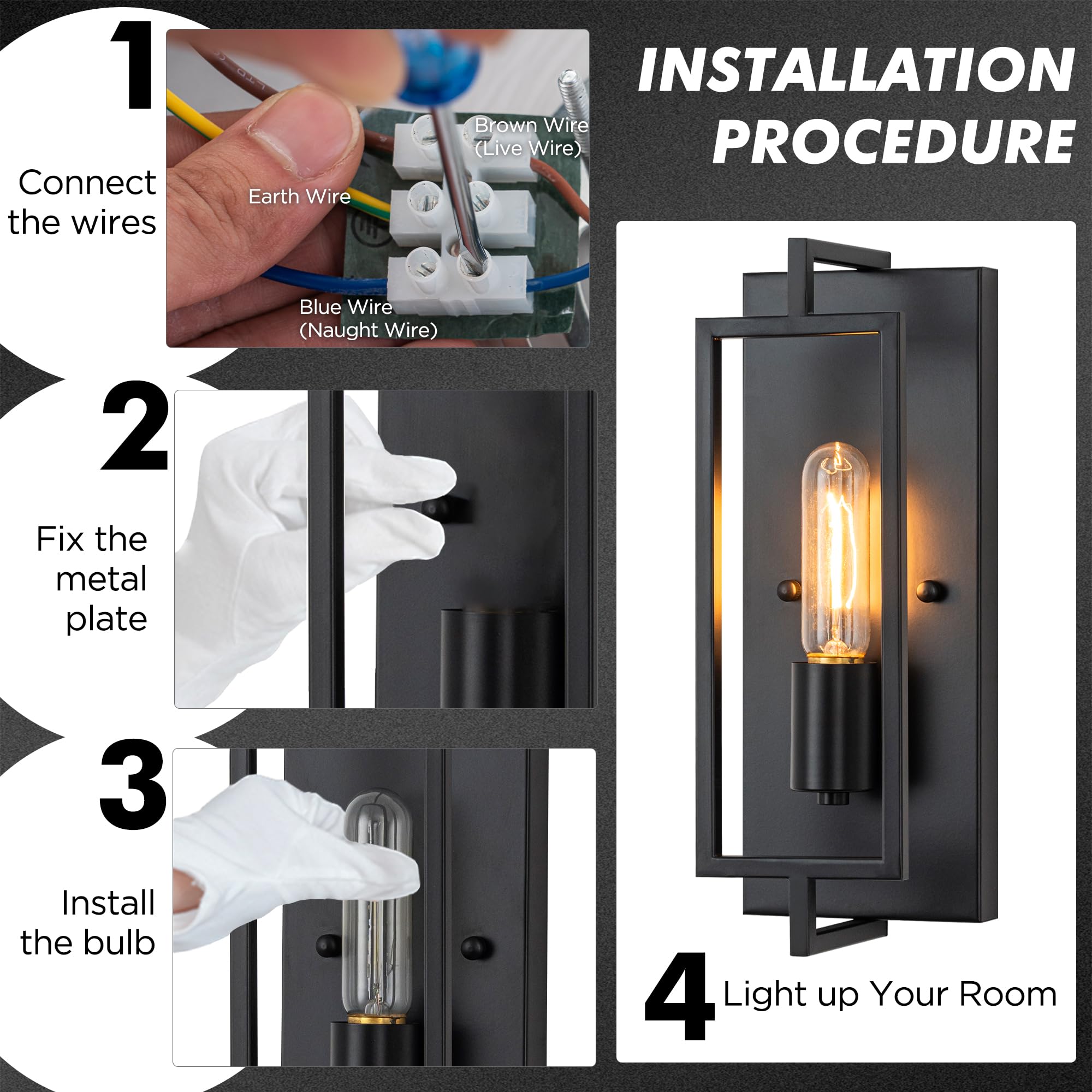 INSTALLATION PROCEDURE

1

Connect the wires

Brown Wire (Live Wire)

Earth Wire

Blue Wire (Naught Wire)

2

Fix the metal plate

3

Install the bulb

4 Light up Your Room