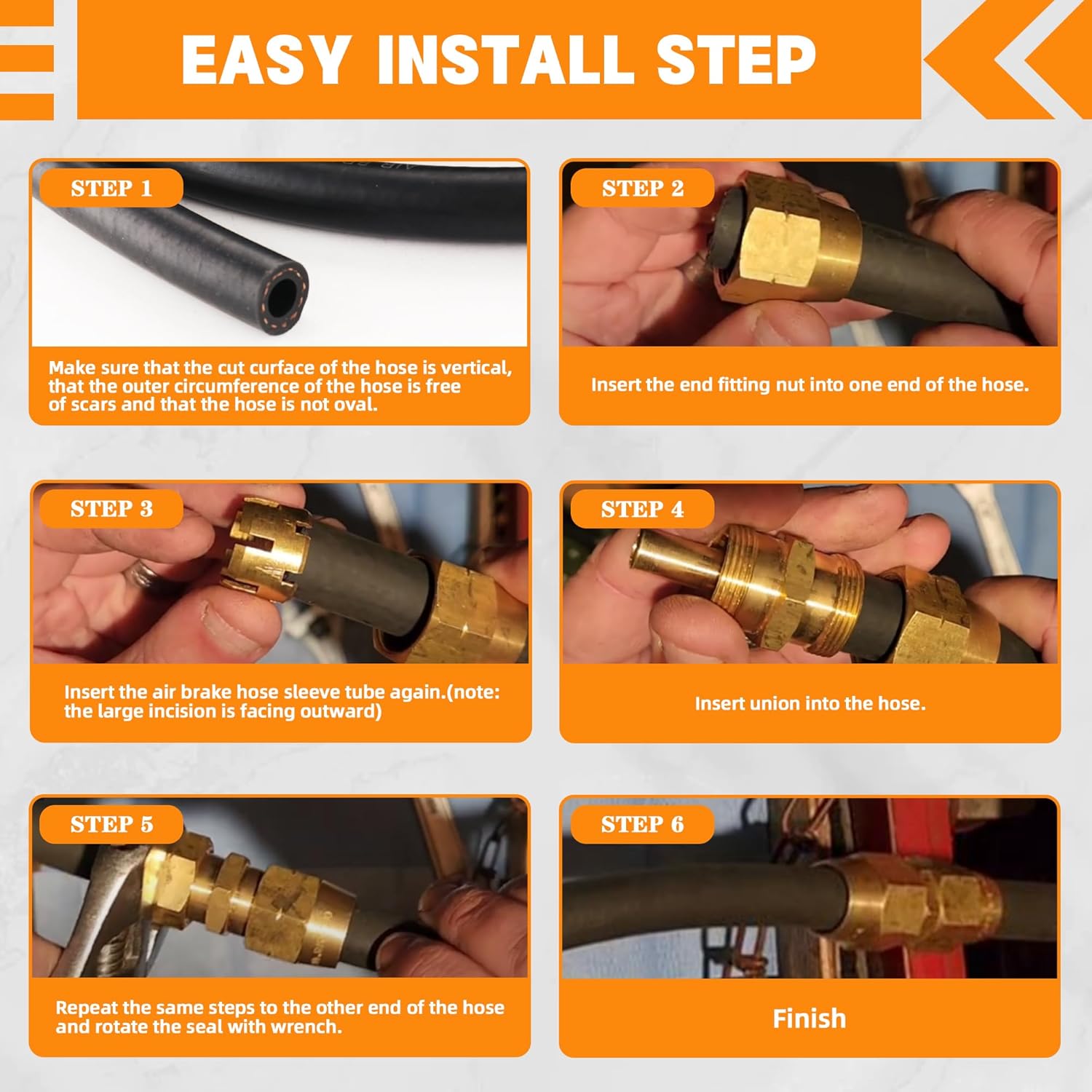 EASY INSTALL STEP

STEP 1

Make sure that the cut curface of the hose is vertical, that the outer circumference of the hose is free of scars and that the hose is not oval.

STEP 2

Insert the end fitting nut into one end of the hose.

STEP 3

Insert the air brake hose sleeve tube again.(note: the large incision is facing outward)

STEP 4

Insert union into the hose.

STEP 5

Repeat the same steps to the other end of the hose and rotate the seal with wrench.

STEP 6

Finish