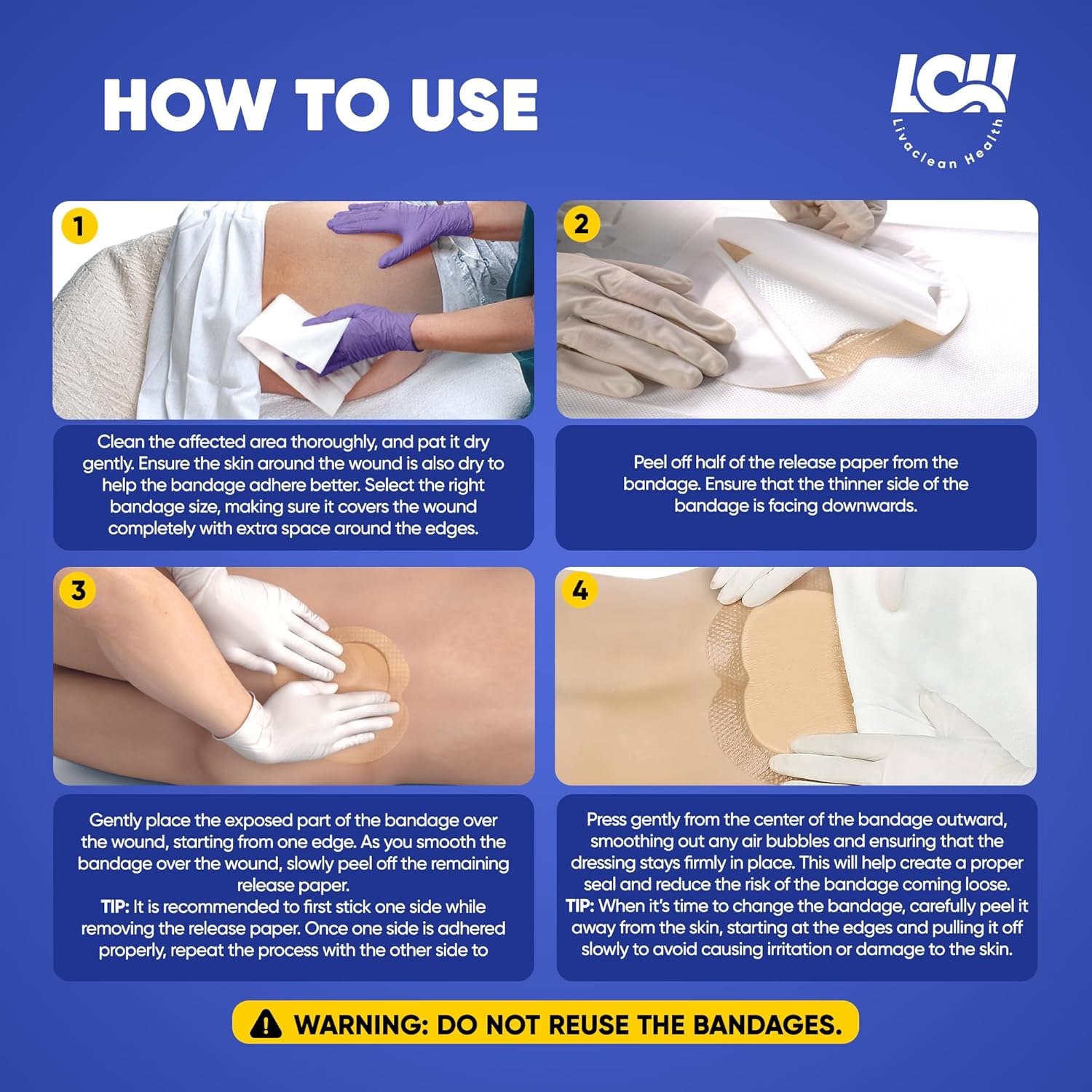 HOW TO USE

LCH
Livaclean Health

1

Clean the affected area thoroughly, and pat it dry gently. Ensure the skin around the wound is also dry to help the bandage adhere better. Select the right bandage size, making sure it covers the wound completely with extra space around the edges.

2

Peel off half of the release paper from the bandage. Ensure that the thinner side of the bandage is facing downwards.

3

Gently place the exposed part of the bandage over the wound, starting from one edge. As you smooth the bandage over the wound, slowly peel off the remaining release paper.
TIP: It is recommended to first stick one side while removing the release paper. Once one side is adhered properly, repeat the process with the other side to

4

Press gently from the center of the bandage outward, smoothing out any air bubbles and ensuring that the dressing stays firmly in place. This will help create a proper seal and reduce the risk of the bandage coming loose.
TIP: When it's time to change the bandage, carefully peel it away from the skin, starting at the edges and pulling it off slowly to avoid causing irritation or damage to the skin.

WARNING: DO NOT REUSE THE BANDAGES.