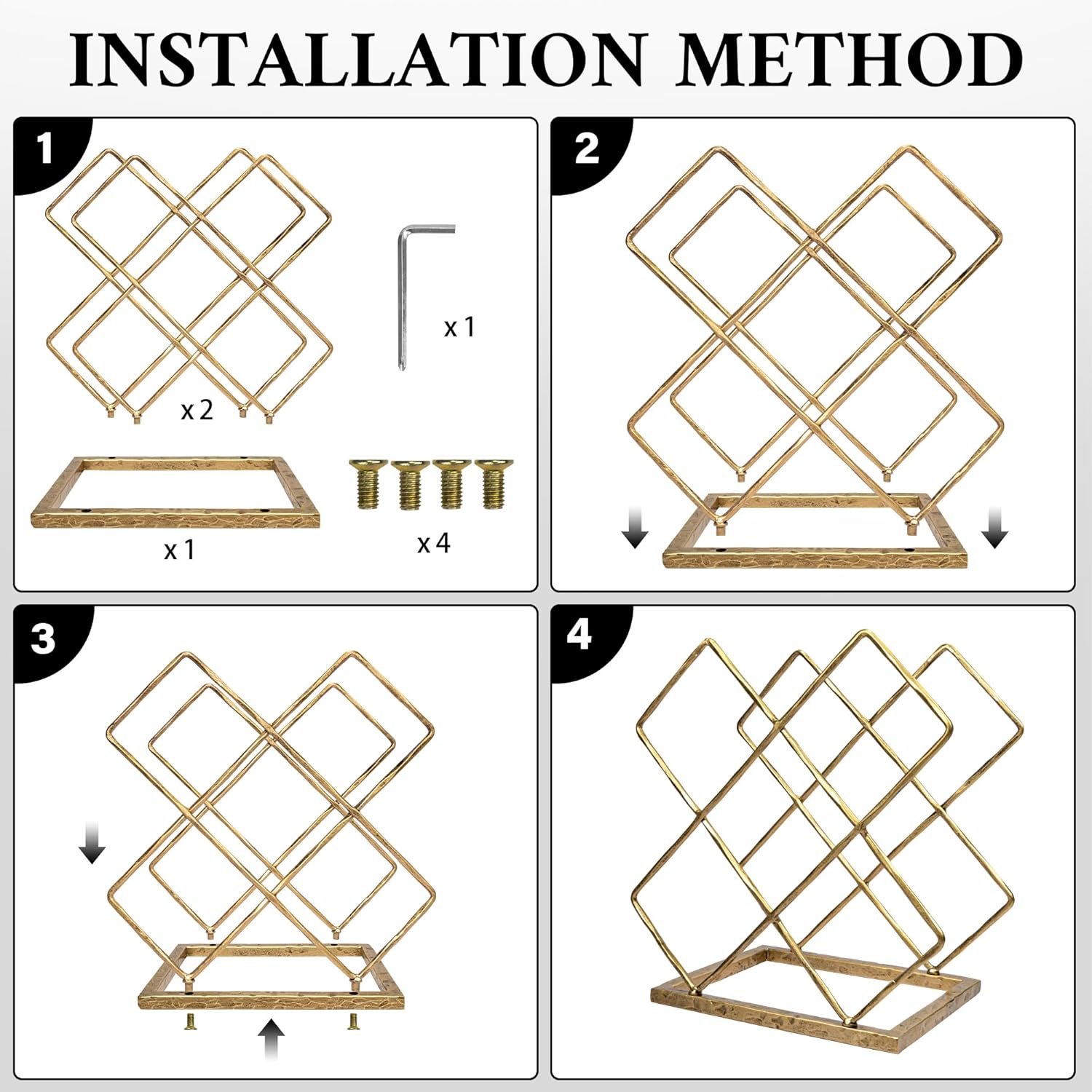 INSTALLATION METHOD

1

x 2

x 1

x 1

x 4

2

3

4