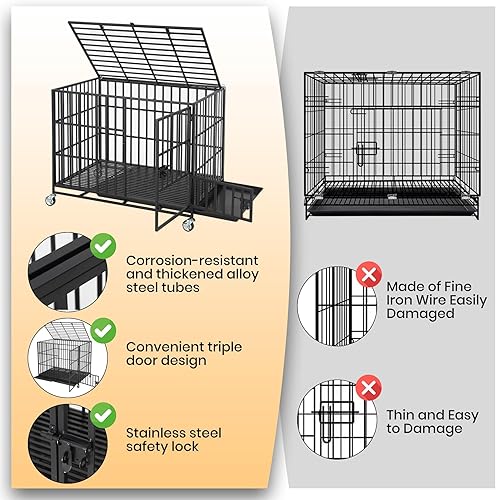 Corrosion-resistant and thickened alloy steel tubes

Convenient triple door design

Stainless steel safety lock

Made of Fine Iron Wire Easily Damaged

Thin and Easy to Damage