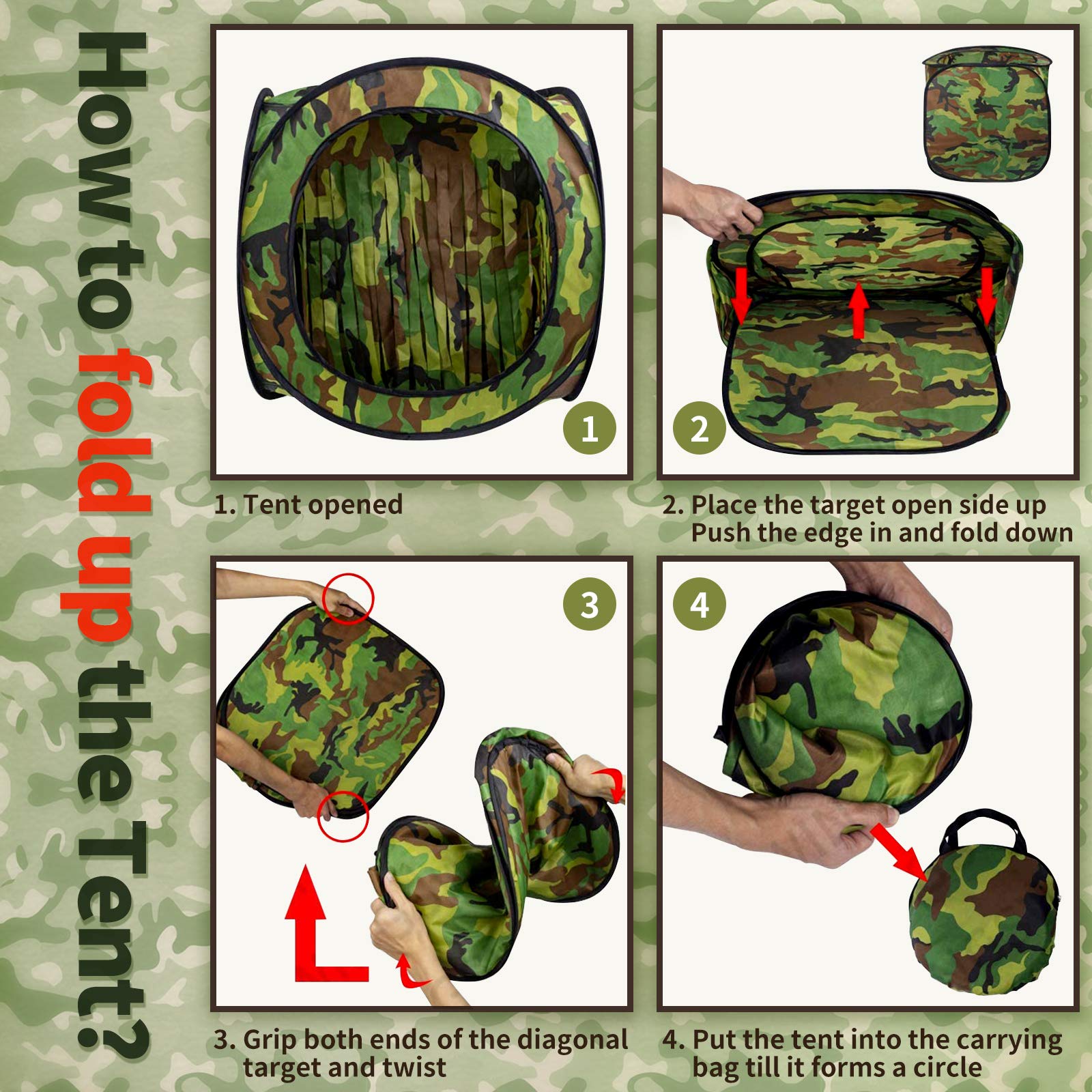 How to fold up the Tent?

1

1. Tent opened

2

2. Place the target open side up
Push the edge in and fold down

3

3. Grip both ends of the diagonal target and twist

4

4. Put the tent into the carrying bag till it forms a circle