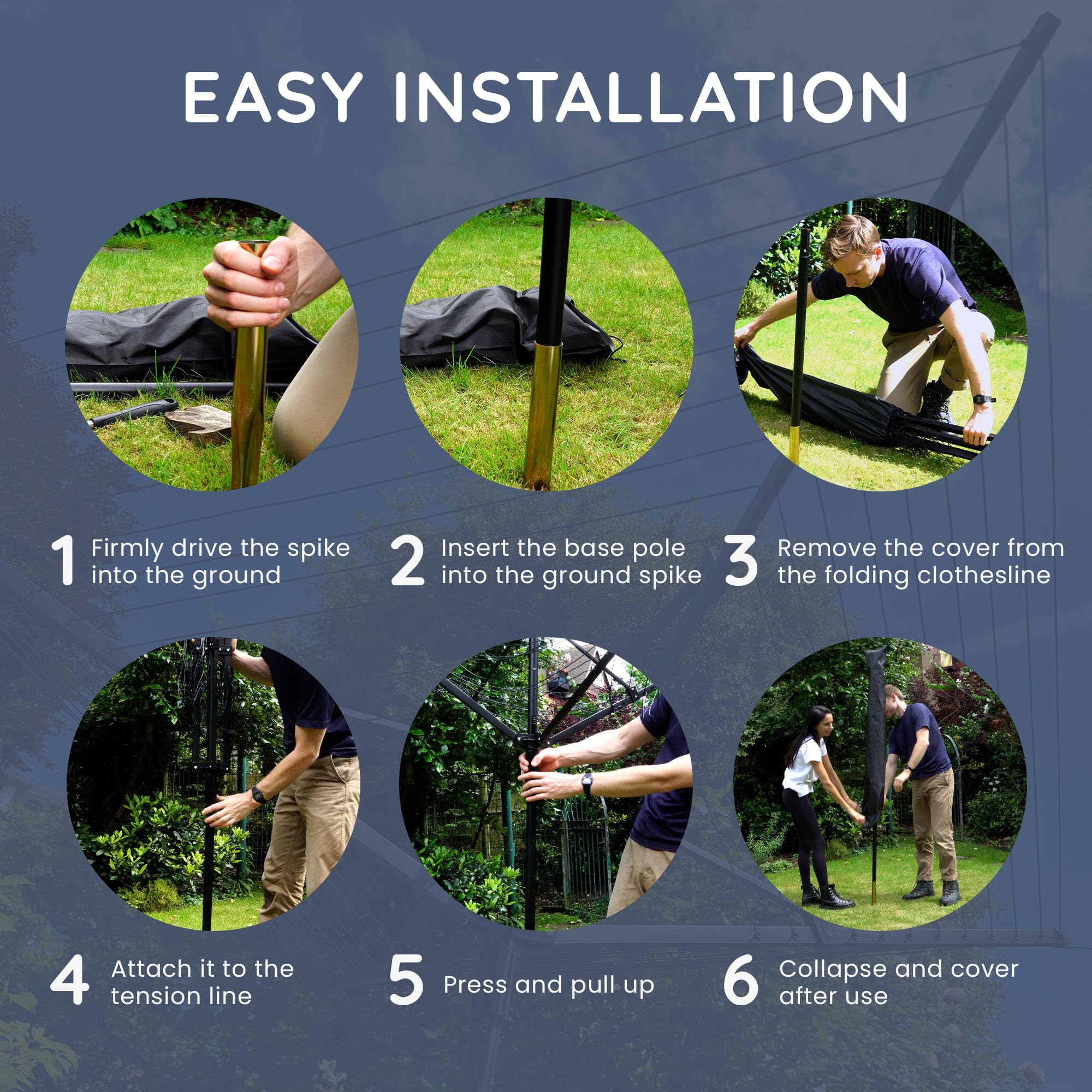 EASY INSTALLATION

1 Firmly drive the spike into the ground

2 Insert the base pole into the ground spike

3 Remove the cover from the folding clothesline

4 Attach it to the tension line

5 Press and pull up

6 Collapse and cover after use