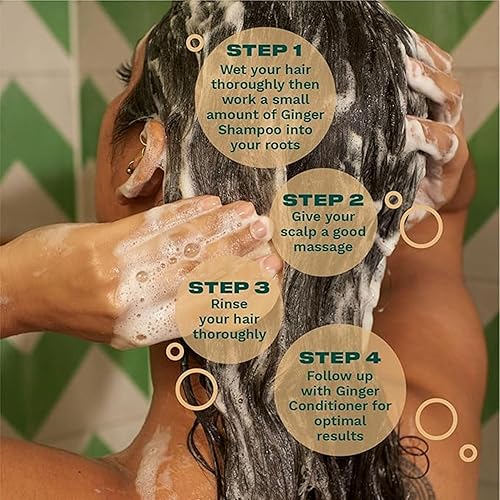 STEP 1
Wet your hair thoroughly then work a small amount of Ginger Shampoo into your roots

STEP 2
Give your scalp a good massage

STEP 3
Rinse your hair thoroughly

STEP 4
Follow up with Ginger Conditioner for optimal results