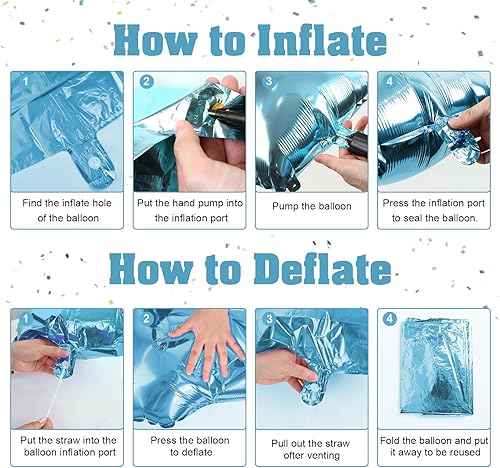 How to Inflate

1
Find the inflate hole of the balloon

2
Put the hand pump into the inflation port

3
Pump the balloon

4
Press the inflation port to seal the balloon.

How to Deflate

1
Put the straw into the balloon inflation port

2
Press the balloon to deflate

3
Pull out the straw ofter venting

4
Fold the balloon and put it away to be reused