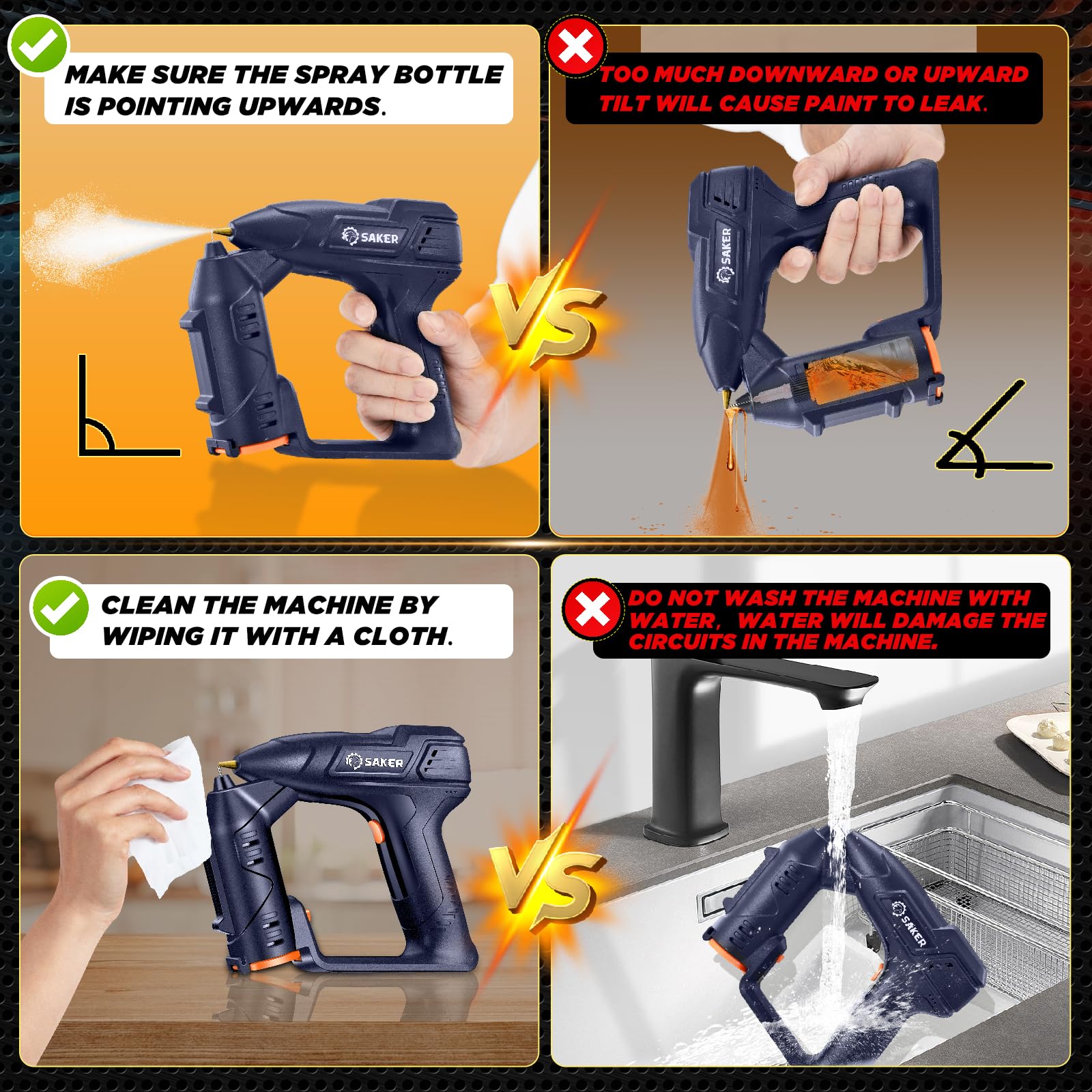 MAKE SURE THE SPRAY BOTTLE IS POINTING UPWARDS.

SAKER

VS

TOO MUCH DOWNWARD OR UPWARD TILT WILL CAUSE PAINT TO LEAK.

SAKER

CLEAN THE MACHINE BY WIPING IT WITH A CLOTH.

SAKER

VS

DO NOT WASH THE MACHINE WITH WATER, WATER WILL DAMAGE THE CIRCUITS IN THE MACHINE.

SAKER