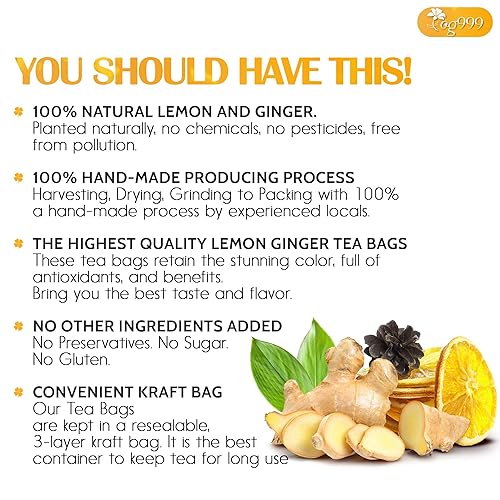 og999

YOU SHOULD HAVE THIS!

100% NATURAL LEMON AND GINGER.
Planted naturally, no chemicals, no pesticides, free from pollution.

100% HAND-MADE PRODUCING PROCESS
Harvesting, Drying, Grinding to Packing with 100% a hand-made process by experienced locals.

THE HIGHEST QUALITY LEMON GINGER TEA BAGS
These tea bags retain the stunning color, full of antioxidants, and benefits.
Bring you the best taste and flavor.

NO OTHER INGREDIENTS ADDED
No Preservatives. No Sugar.
No Gluten.

CONVENIENT KRAFT BAG
Our Tea Bags
are kept in a resealable,
3-layer kraft bag. It is the best
container to keep tea for long use