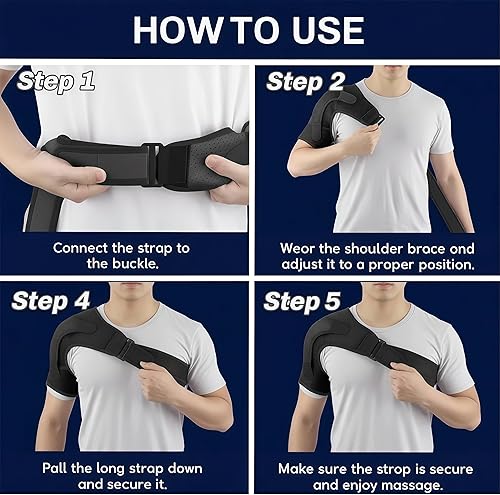 HOW TO USE

Step 1

Connect the strap to the buckle.

Step 2

Weor the shoulder brace ond adjust it to a proper position.

Step 4

Pall the long strap down and secure it.

Step 5

Make sure the strop is secure and enjoy massage.