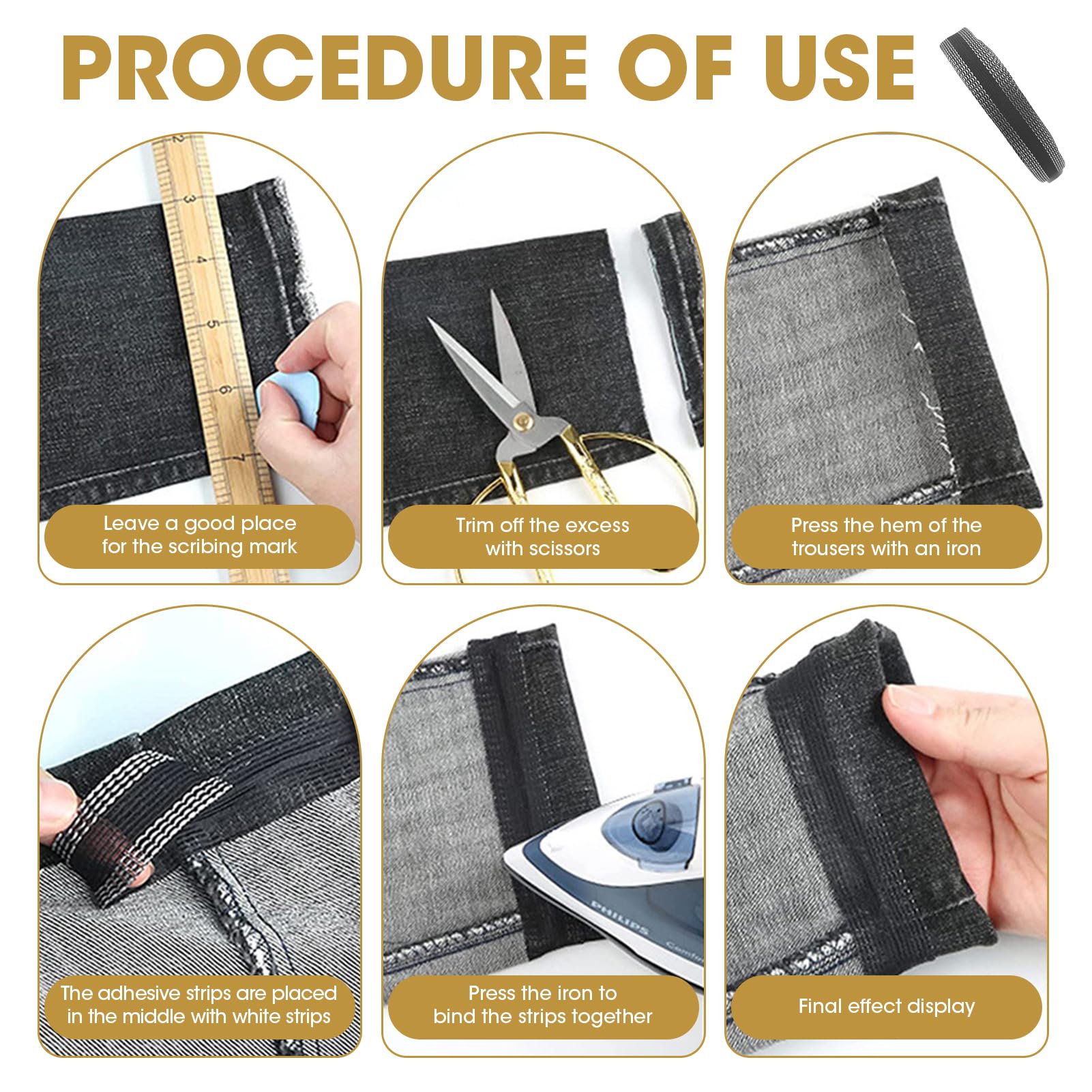 PROCEDURE OF USE

2
3
4
5
6
7

Leave a good place for the scribing mark

Trim off the excess with scissors

Press the hem of the trousers with an iron

The adhesive strips are placed in the middle with white strips

PHILIPS

Press the iron to bind the strips together

Final effect display