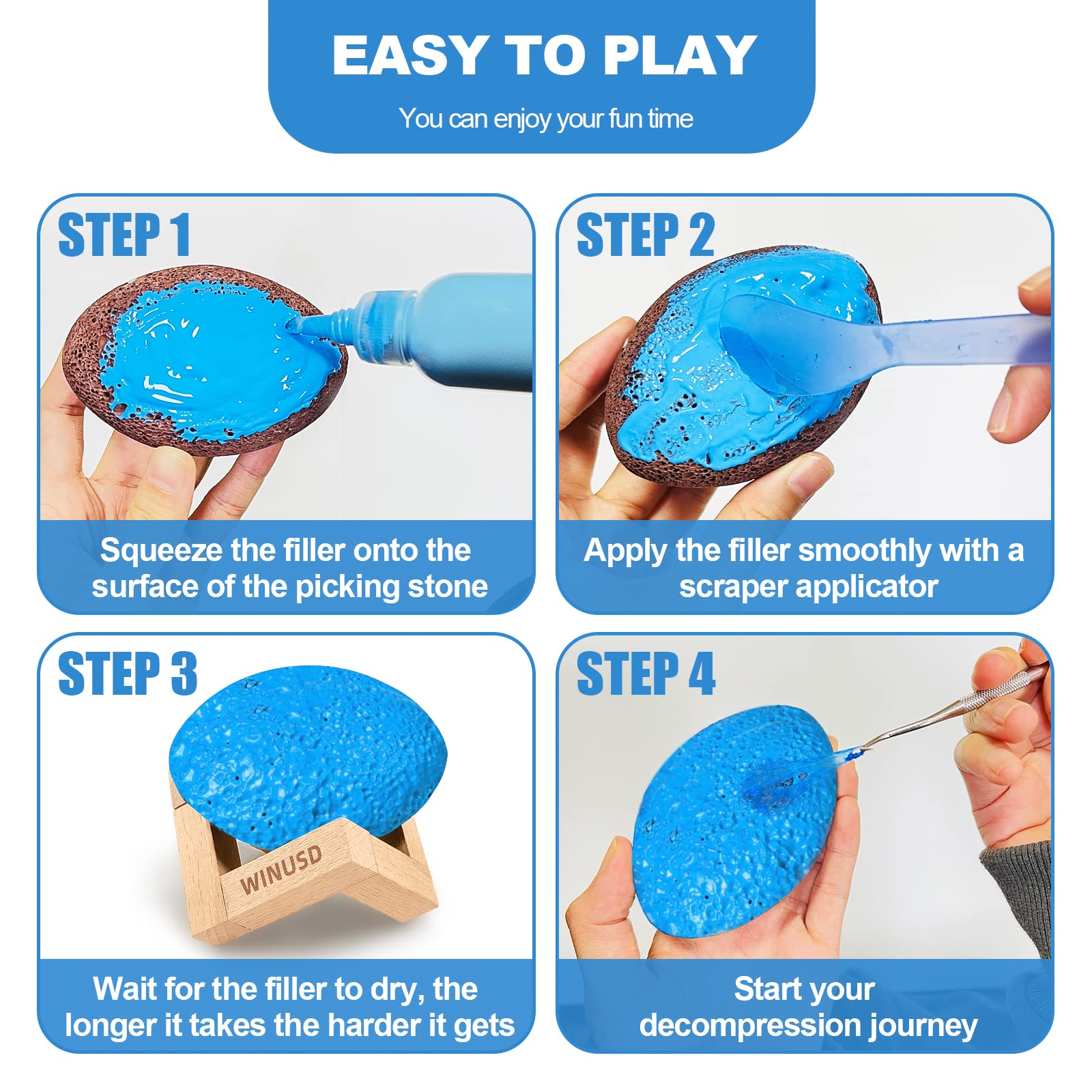 EASY TO PLAY

You can enjoy your fun time

STEP 1

Squeeze the filler onto the surface of the picking stone

STEP 2

Apply the filler smoothly with a scraper applicator

STEP 3

WINUSD

Wait for the filler to dry, the longer it takes the harder it gets

STEP 4

Start your decompression journey