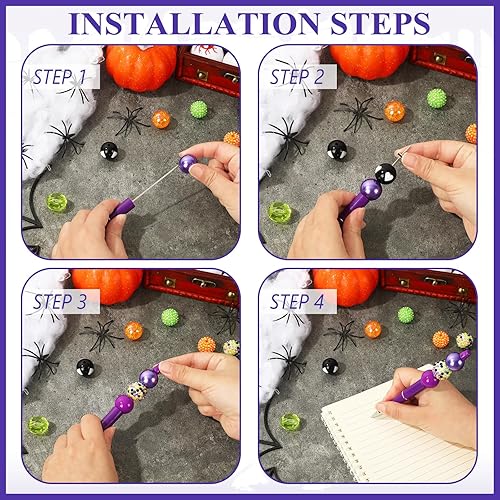 INSTALLATION STEPS

STEP 1

STEP 2

STEP 3

STEP 4