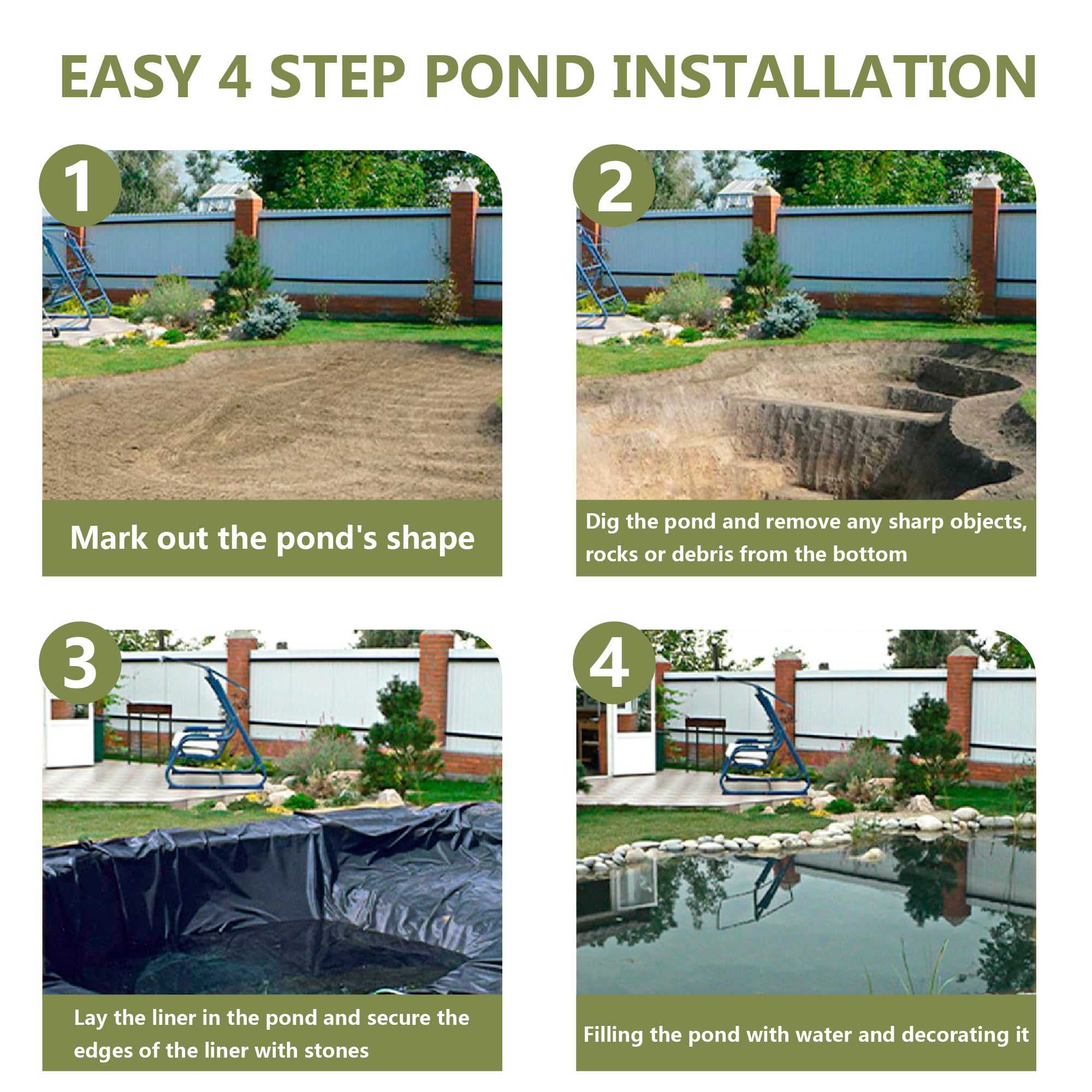 EASY 4 STEP POND INSTALLATION

1

Mark out the pond's shape

2

Dig the pond and remove any sharp objects, rocks or debris from the bottom

3

Lay the liner in the pond and secure the edges of the liner with stones

4

Filling the pond with water and decorating it