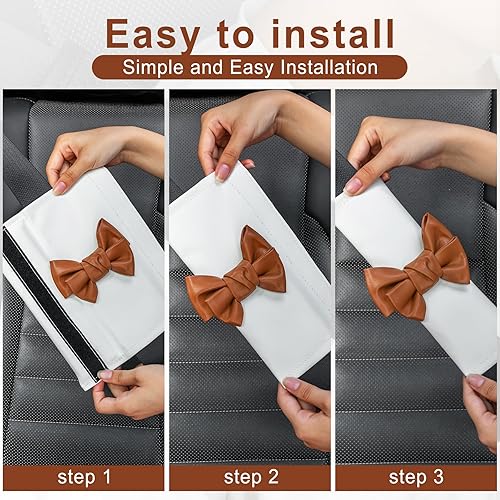 Easy to install

Simple and Easy Installation

step 1

step 2

step 3