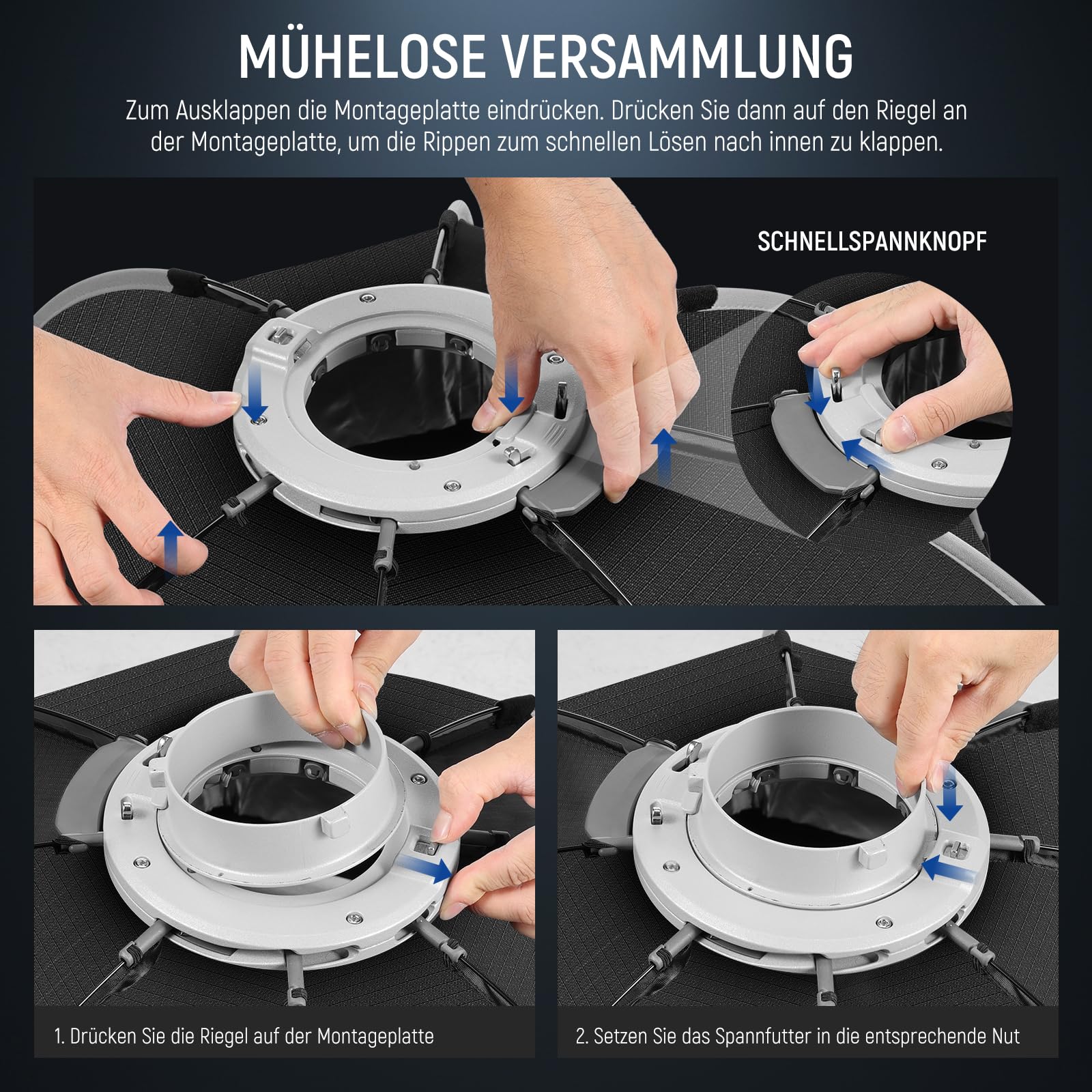 MÜHELOSE VERSAMMLUNG

Zum Ausklappen die Montageplatte eindrücken. Drücken Sie dann auf den Riegel an der Montageplatte, um die Rippen zum schnellen Lösen nach innen zu klappen.

SCHNELLSPANNKNOPF

1. Drücken Sie die Riegel auf der Montageplatte

2. Setzen Sie das Spannfutter in die entsprechende Nut