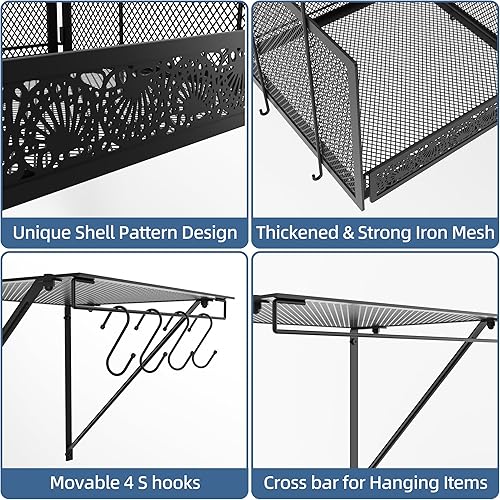 Unique Shell Pattern Design

Thickened & Strong Iron Mesh

Movable 4 S hooks

Cross bar for Hanging Items