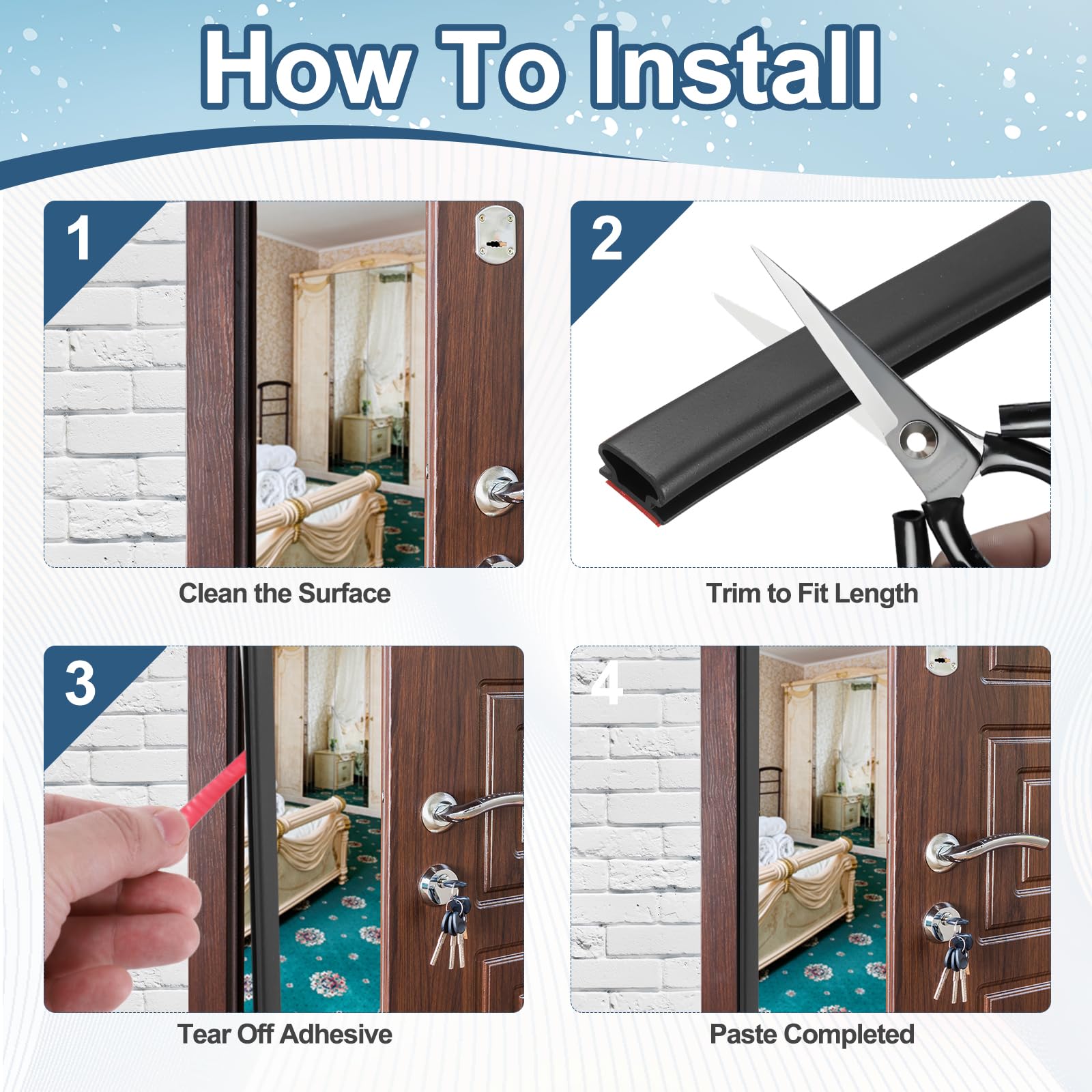 How To Install

1

Clean the Surface

2

Trim to Fit Length

3

Tear Off Adhesive

4

Paste Completed