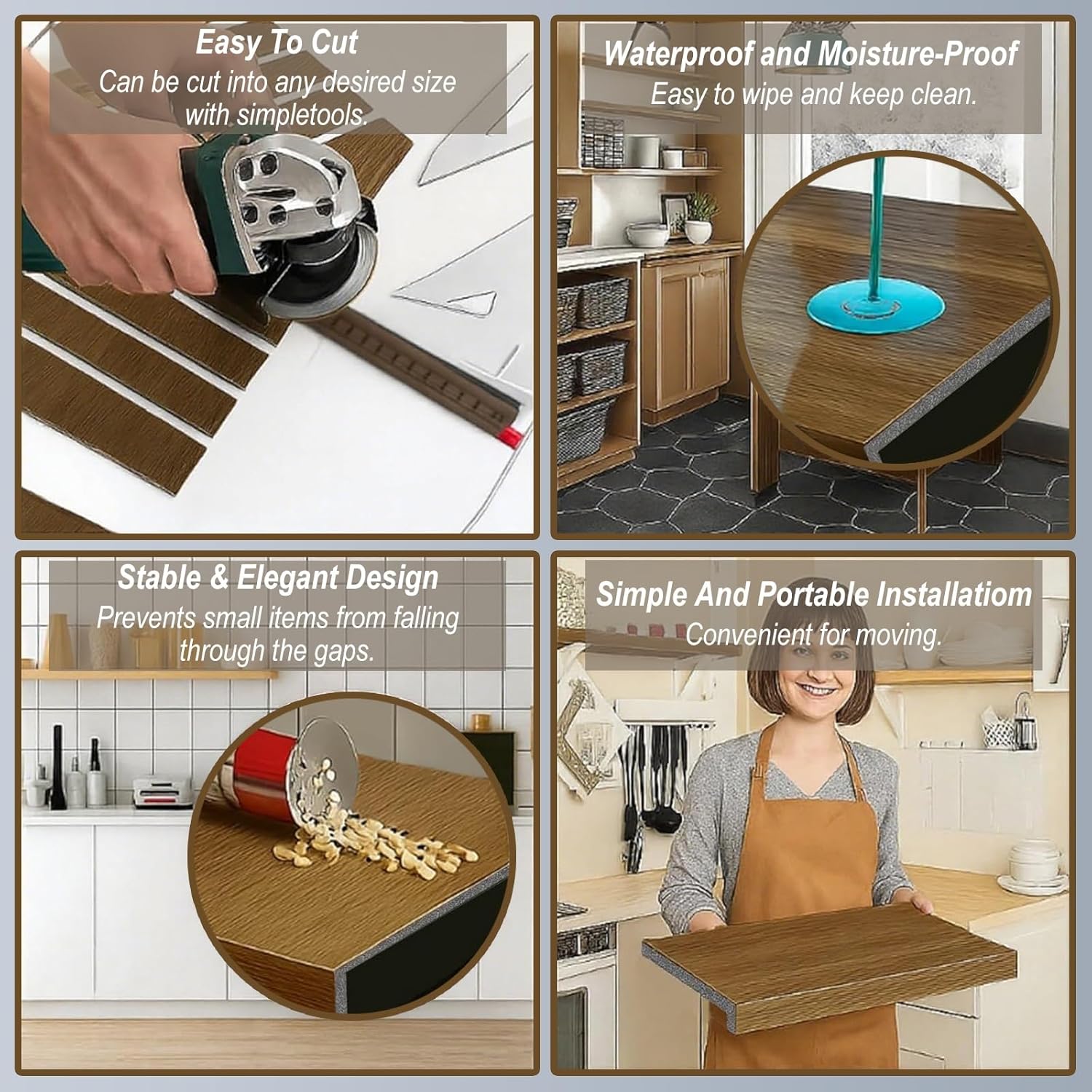 Easy To Cut
Can be cut into any desired size with simpletools.

Waterproof and Moisture-Proof
Easy to wipe and keep clean.

Stable & Elegant Design
Prevents small items from falling through the gaps.

Simple And Portable Installatiom
Convenient for moving.