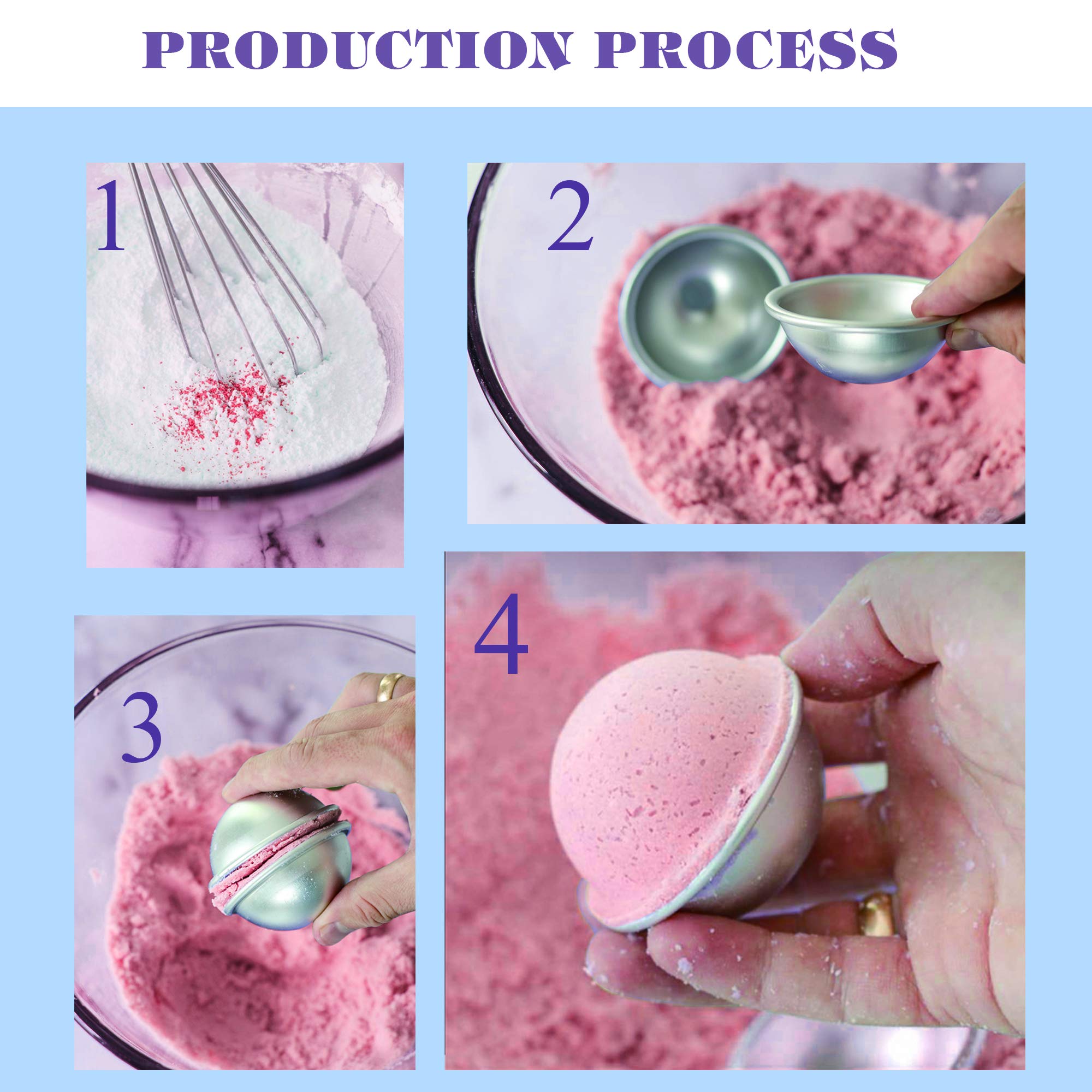 PRODUCTION PROCESS

1

2

3

4