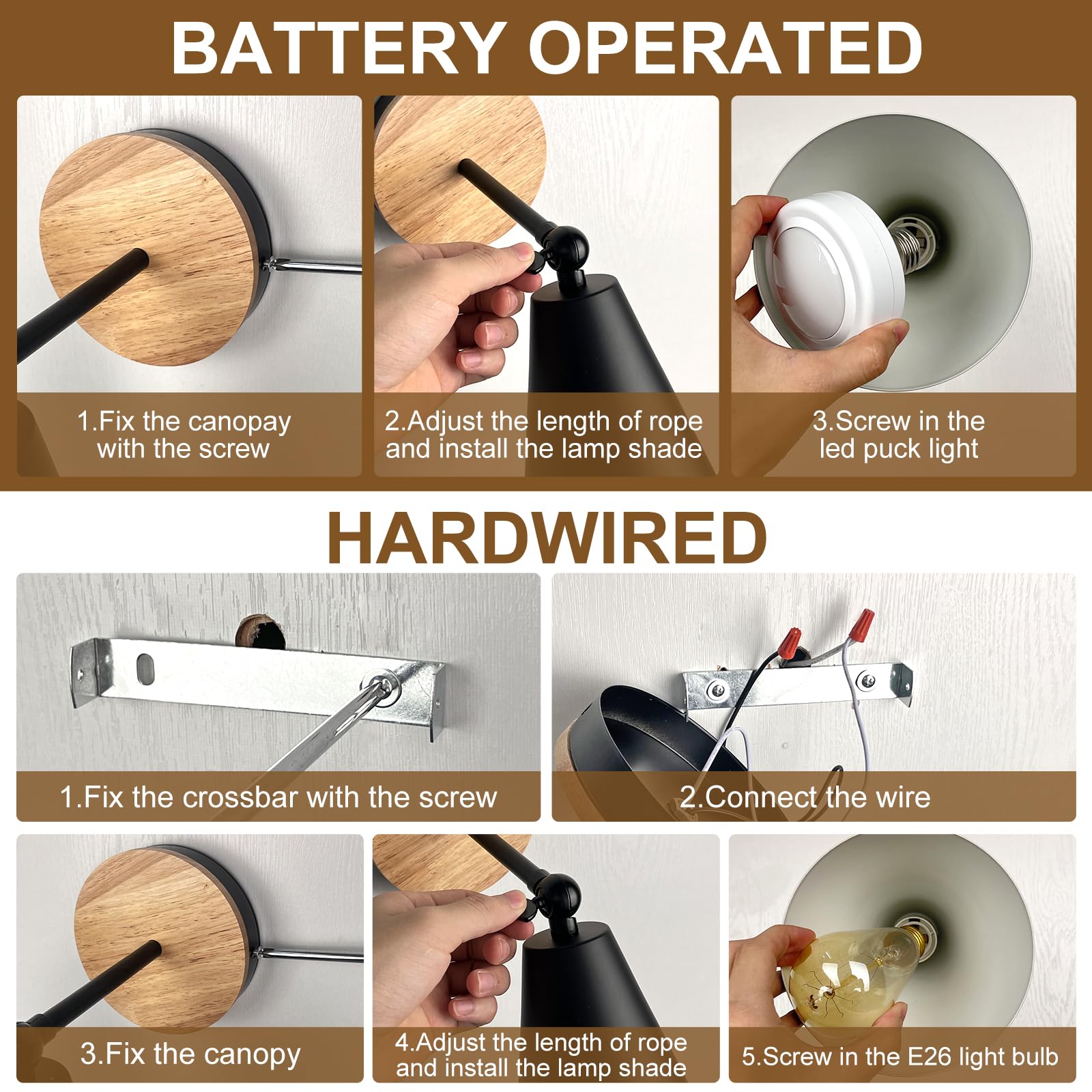 BATTERY OPERATED

1.Fix the canopay with the screw

2.Adjust the length of rope and install the lamp shade

3.Screw in the led puck light

HARDWIRED

1.Fix the crossbar with the screw

2.Connect the wire

3.Fix the canopy

4.Adjust the length of rope and install the lamp shade

5.Screw in the E26 light bulb