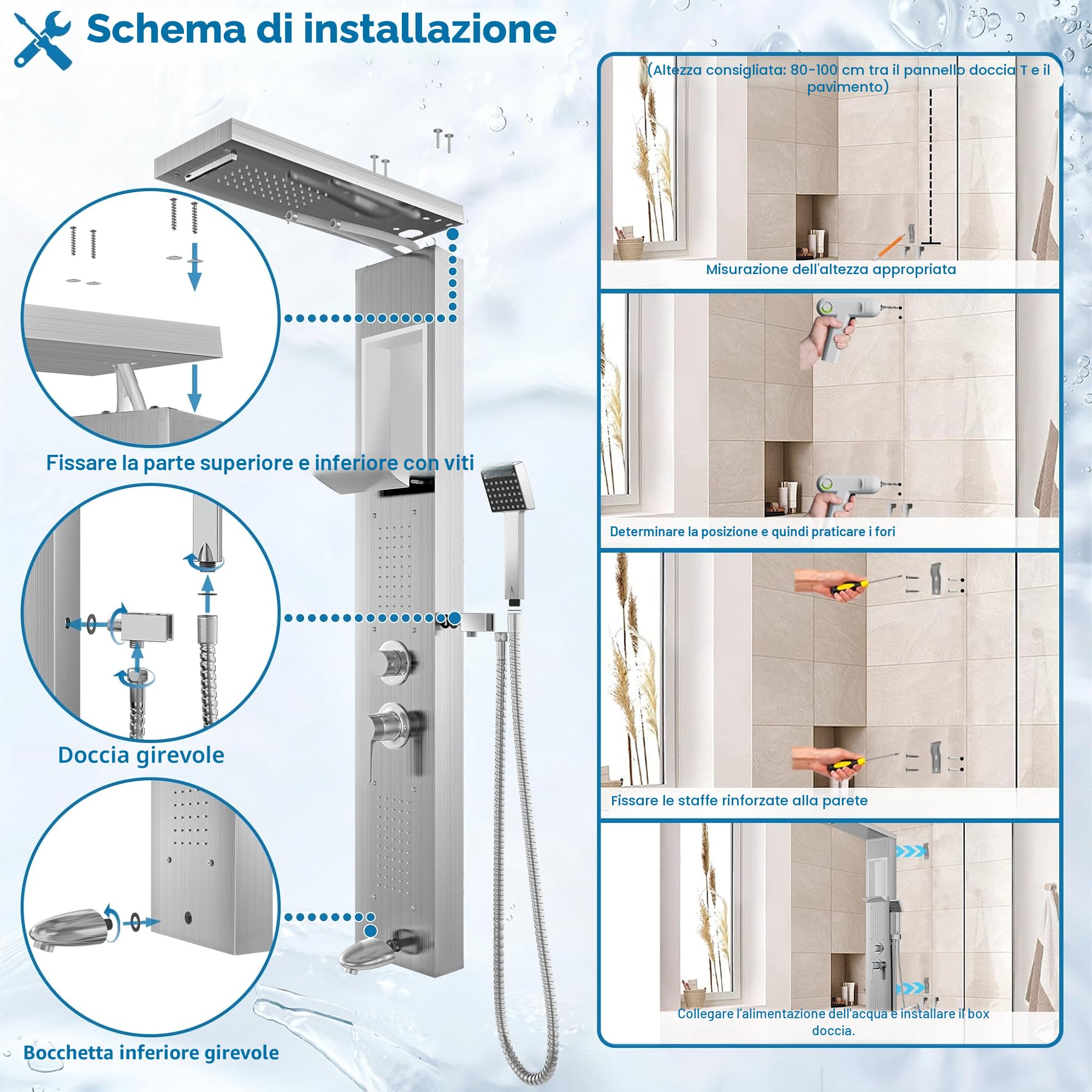 Schema di installazione

Fissare la parte superiore e inferiore con viti

Doccia girevole

Bocchetta inferiore girevole

(Altezza consigliata: 80-100 cm tra il pannello doccia T e il pavimento)

Misurazione dell'altezza appropriata

Determinare la posizione e quindi praticare i fori

Fissare le staffe rinforzate alla parete

Collegare l'alimentazione dell'acqua e installare il box doccia.