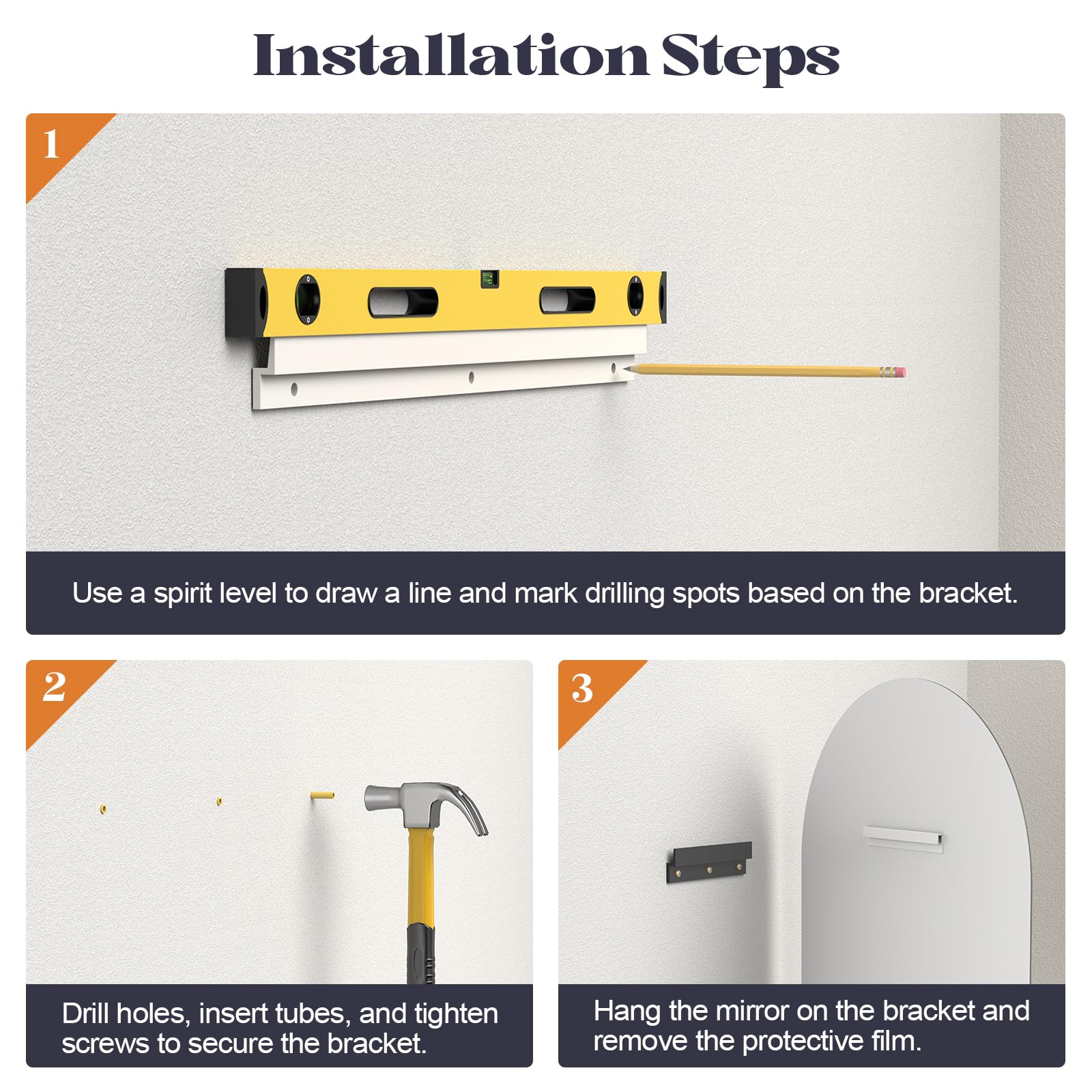 Installation Steps

1

Use a spirit level to draw a line and mark drilling spots based on the bracket.

2

Drill holes, insert tubes, and tighten screws to secure the bracket.

3

Hang the mirror on the bracket and remove the protective film.