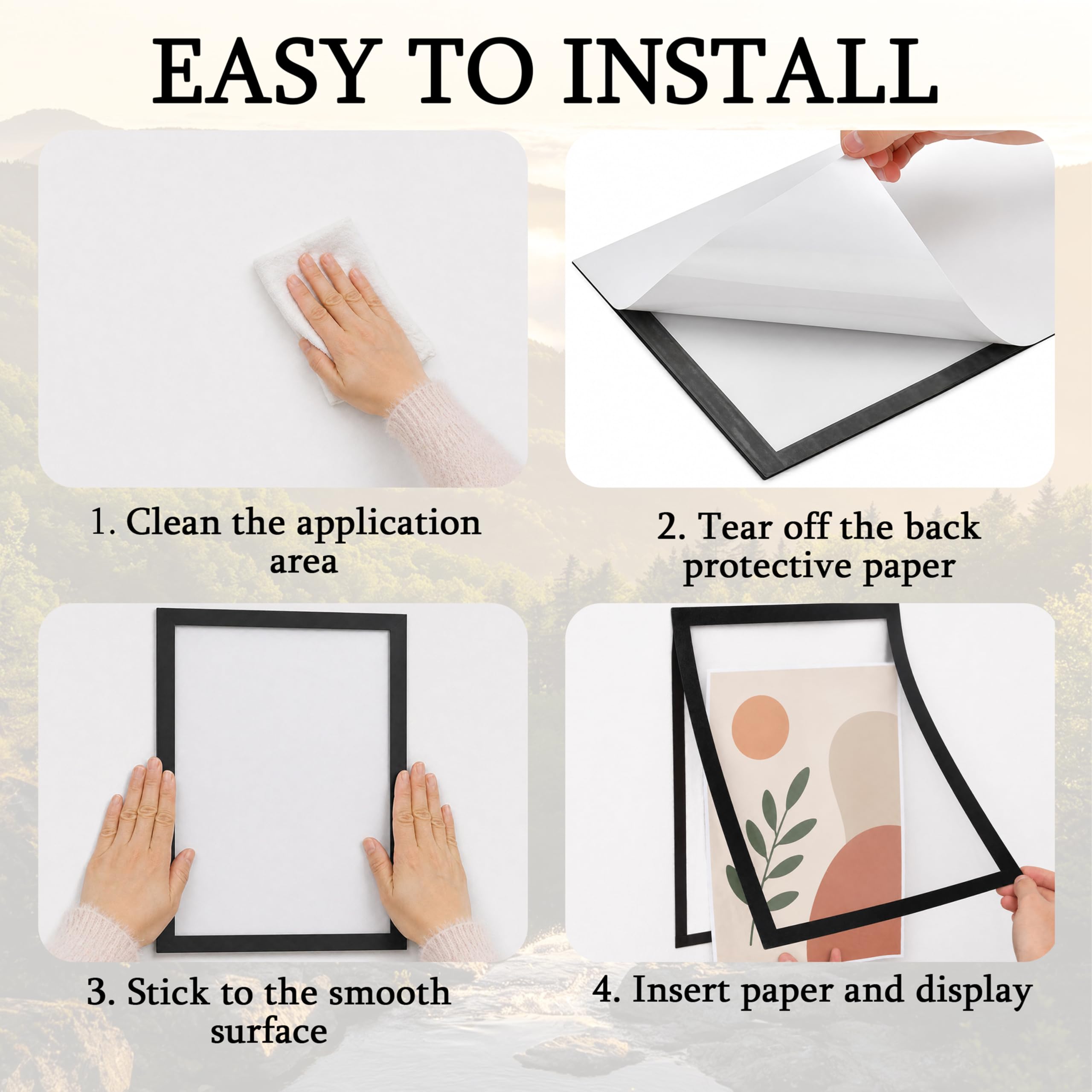 EASY TO INSTALL

1. Clean the application area

2. Tear off the back protective paper

3. Stick to the smooth surface

4. Insert paper and display