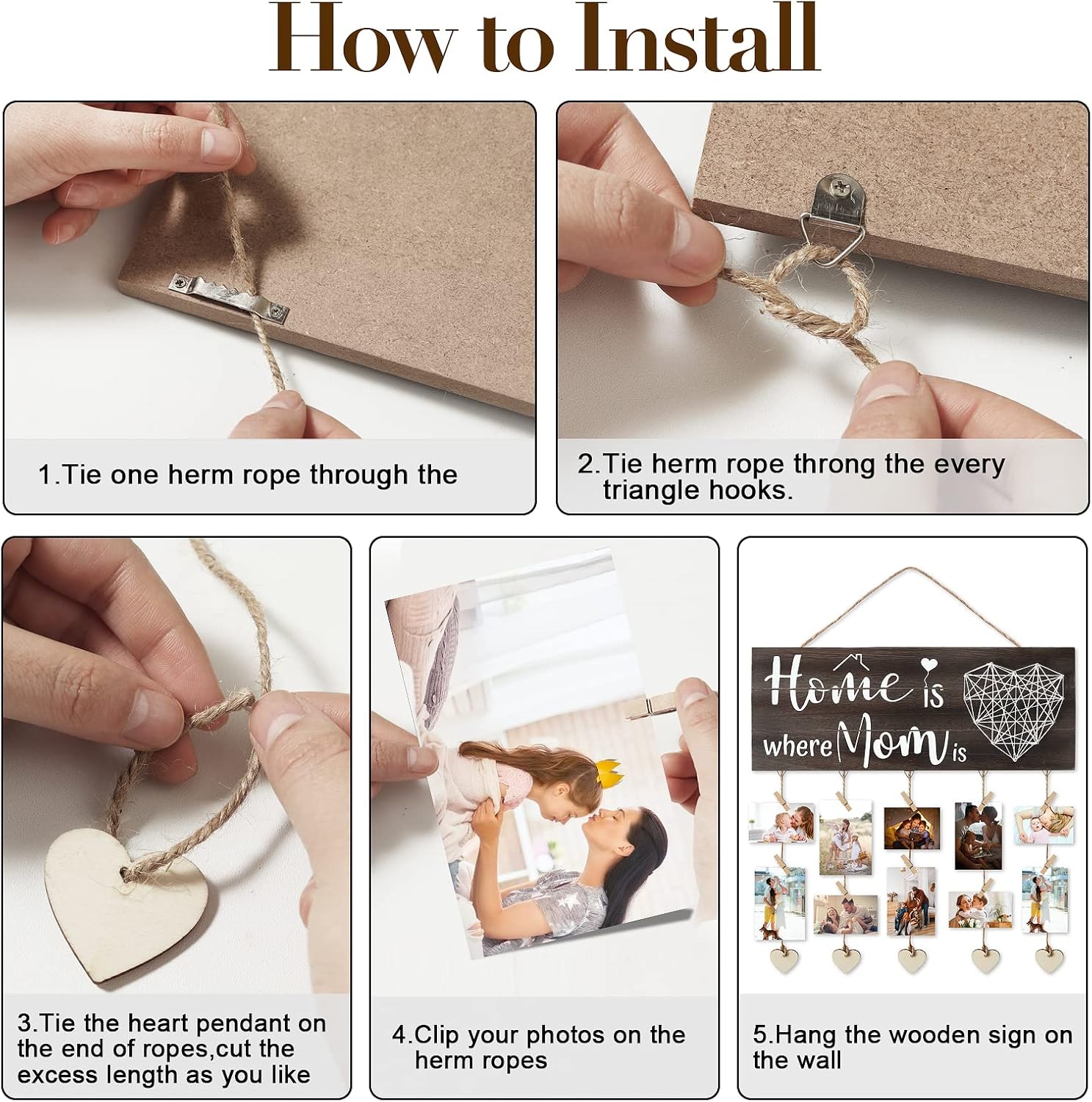 How to Install

1.Tie one herm rope through the

2.Tie herm rope throng the every triangle hooks.

3.Tie the heart pendant on the end of ropes,cut the excess length as you like

4.Clip your photos on the herm ropes

Home is where Mom is

5.Hang the wooden sign on the wall