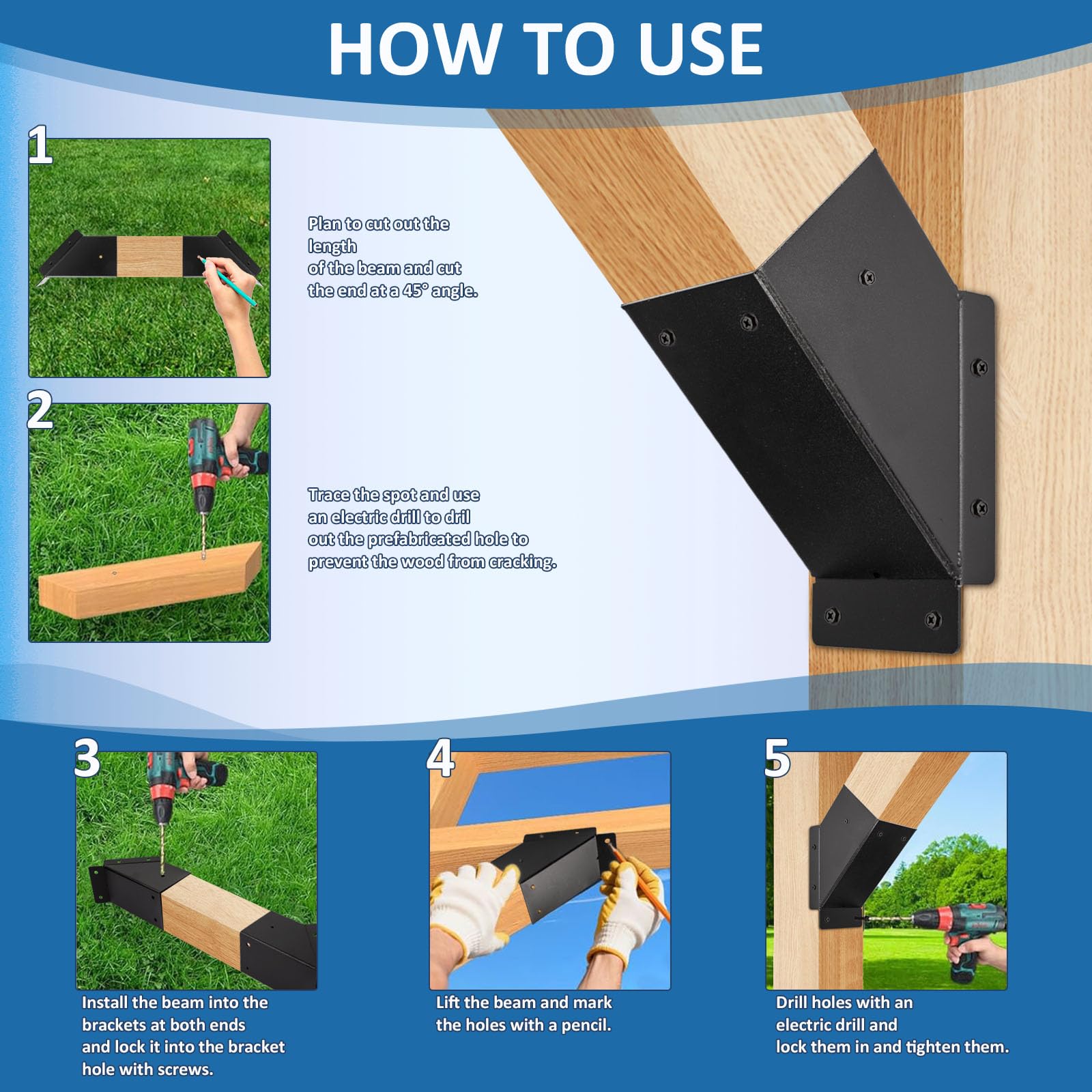 HOW TO USE

1

Plan to cut out the length of the beam and cut the end at a 45° angle.

2

Trace the spot and use an electric drill to dril out the prefabricated hole to prevent the wood from cracking.

3

Install the beam into the brackets at both ends and lock it into the bracket hole with screws.

4

Lift the beam and mark the holes with a pencil.

5

Drill holes with an electric drill and lock them in and tighten them.