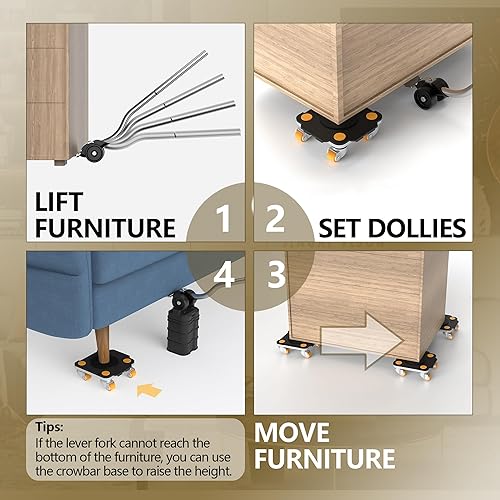 LIFT FURNITURE

1

2

SET DOLLIES

4

3

Tips:
If the lever fork cannot reach the bottom of the furniture, you can use the crowbar base to raise the height.

MOVE FURNITURE