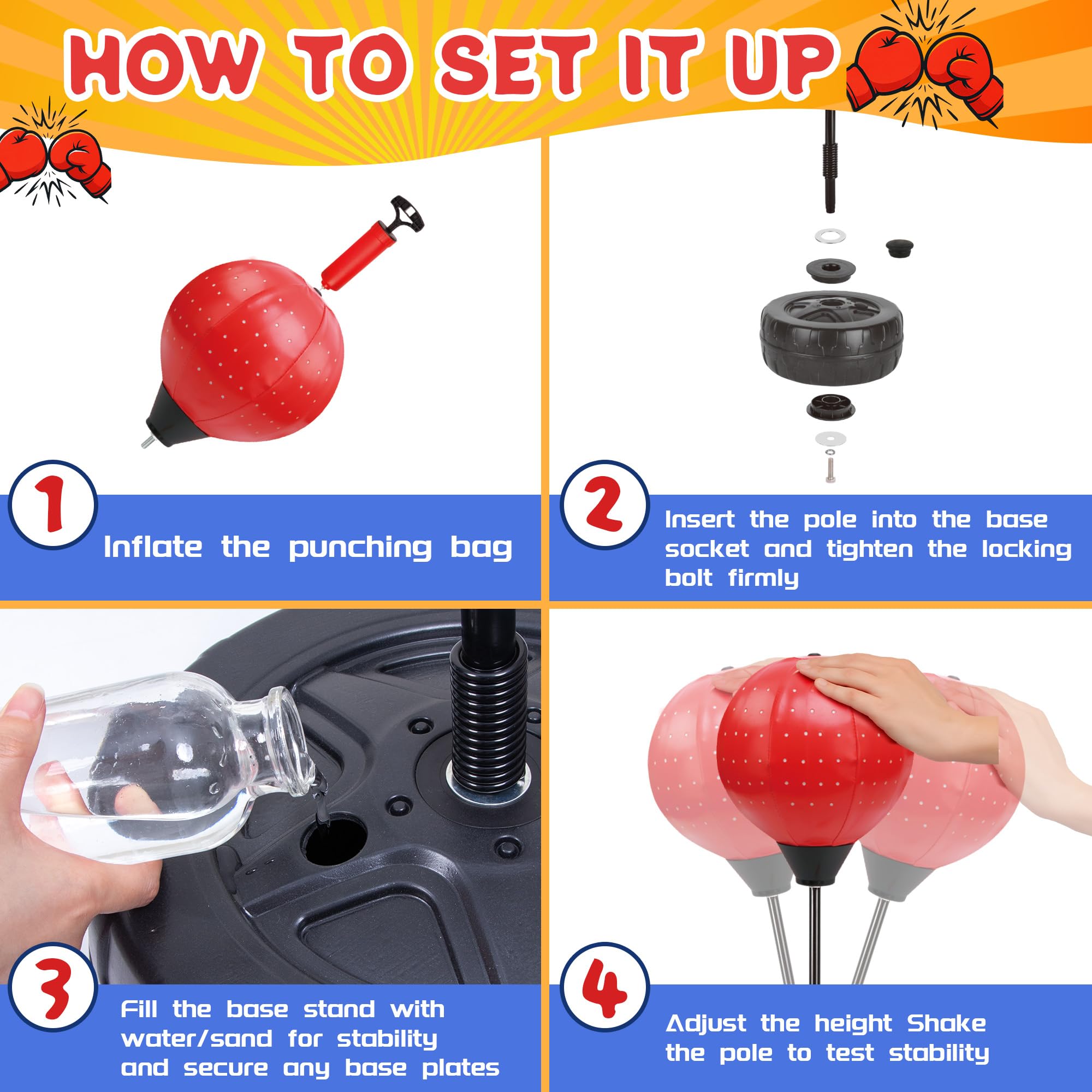 HOW TO SET IT UP

1

Inflate the punching bag

2

Insert the pole into the base socket and tighten the locking bolt firmly

3

Fill the base stand with water/sand for stability and secure any base plates

4

Adjust the height Shake the pole to test stability