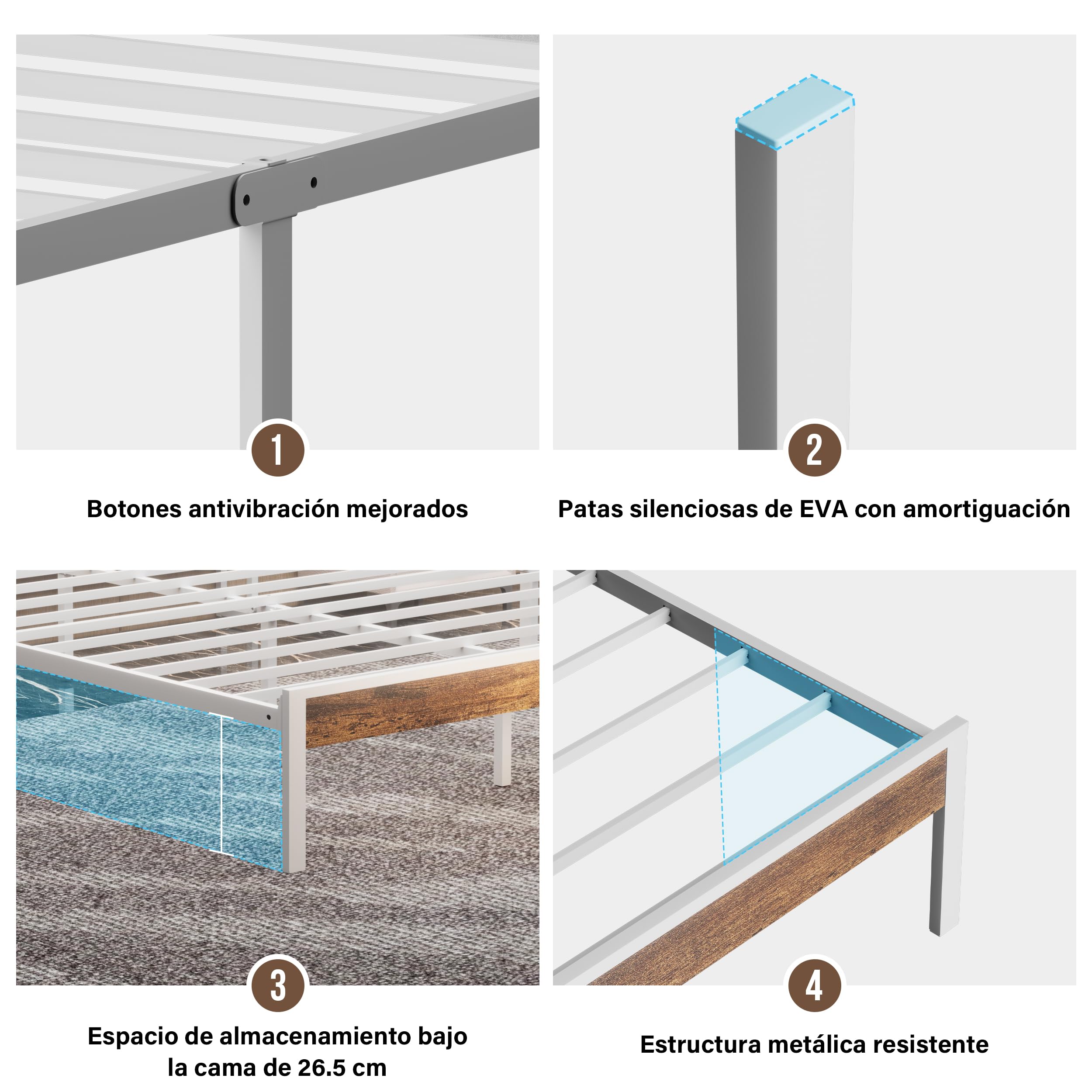 1

Botones antivibración mejorados

2

Patas silenciosas de EVA con amortiguación

3

Espacio de almacenamiento bajo la cama de 26.5 cm

4

Estructura metálica resistente