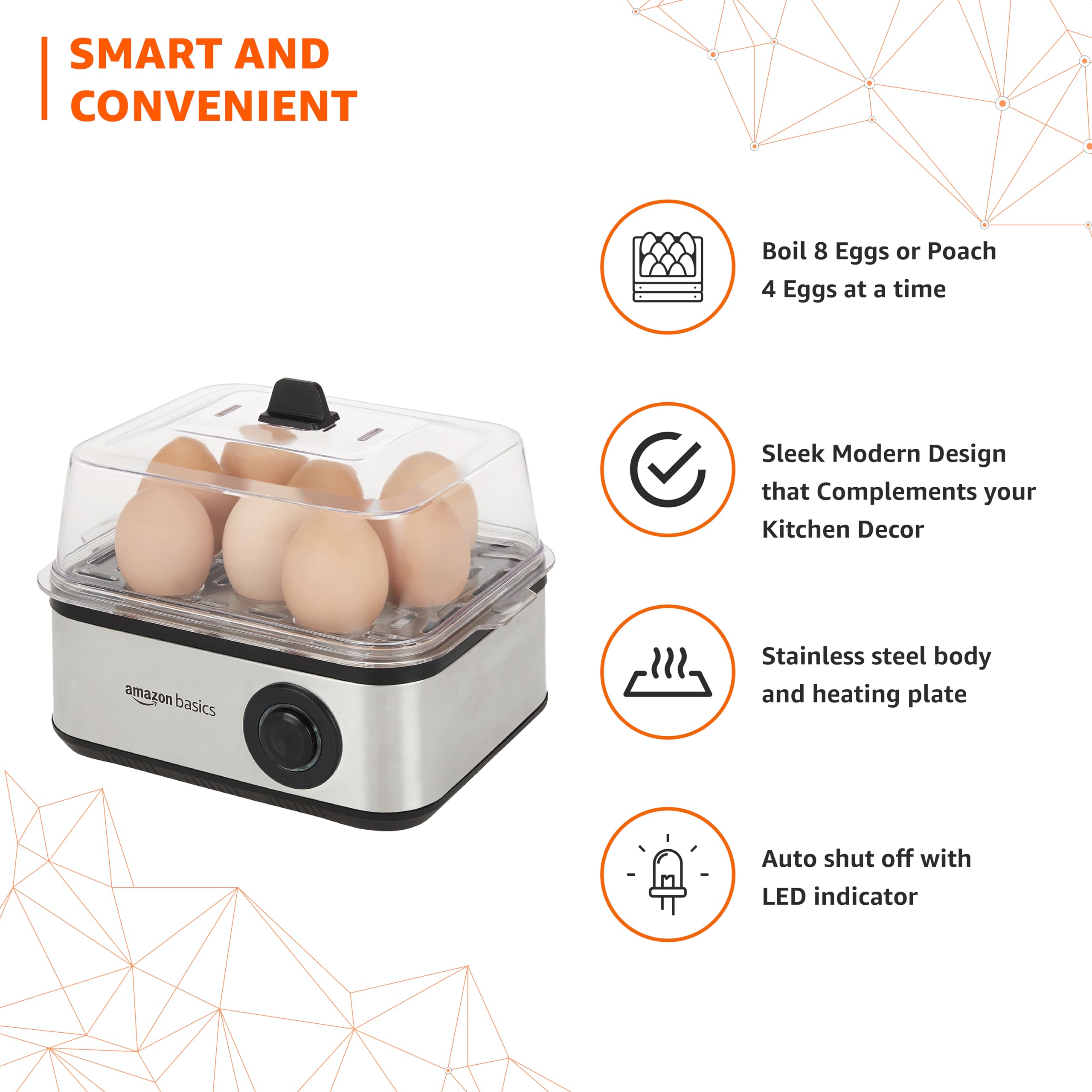 SMART AND CONVENIENT

amazon basics

Boil 8 Eggs or Poach 4 Eggs at a time

Sleek Modern Design that Complements your Kitchen Decor

Stainless steel body and heating plate

Auto shut off with LED indicator