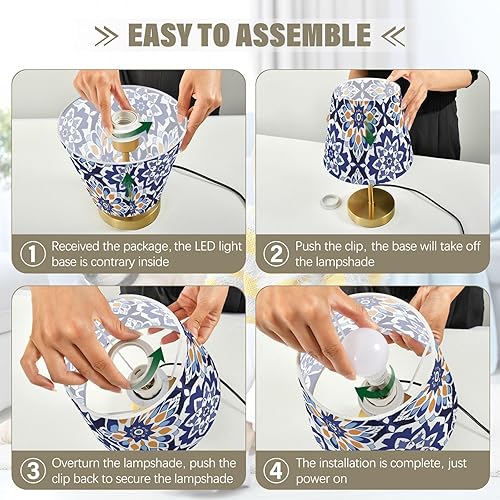 EASY TO ASSEMBLE

1 Received the package, the LED light base is contrary inside

2 Push the clip, the base will take off the lampshade

3 Overturn the lampshade, push the clip back to secure the lampshade

4 The installation is complete, just power on