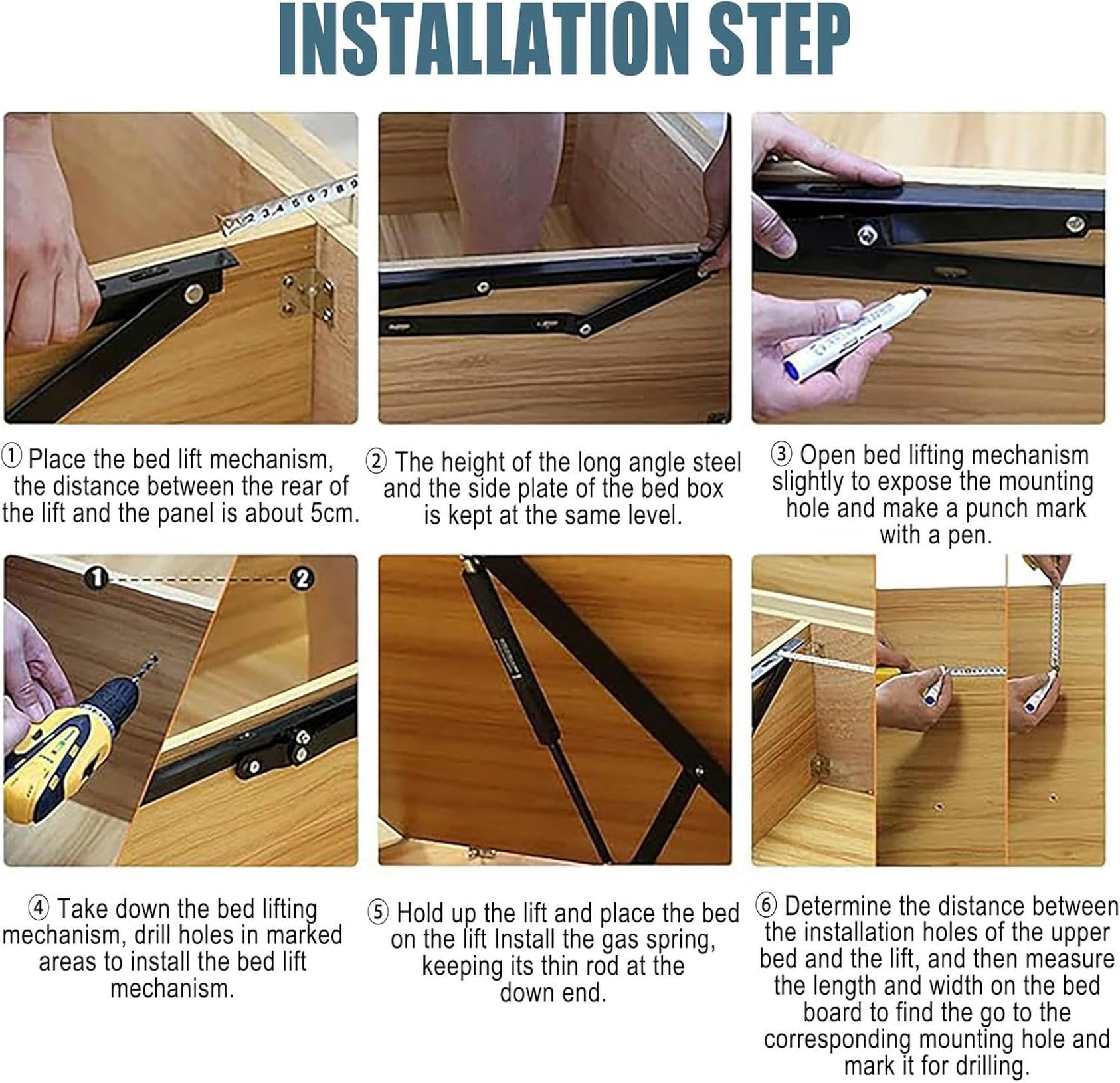 INSTALLATION STEP

① Place the bed lift mechanism, the distance between the rear of the lift and the panel is about 5cm.

② The height of the long angle steel and the side plate of the bed box is kept at the same level.

③ Open bed lifting mechanism slightly to expose the mounting hole and make a punch mark with a pen.

1 2

④ Take down the bed lifting mechanism, drill holes in marked areas to install the bed lift mechanism.

⑤ Hold up the lift and place the bed on the lift Install the gas spring, keeping its thin rod at the down end.

⑥ Determine the distance between the installation holes of the upper bed and the lift, and then measure the length and width on the bed board to find the go to the corresponding mounting hole and mark it for drilling.