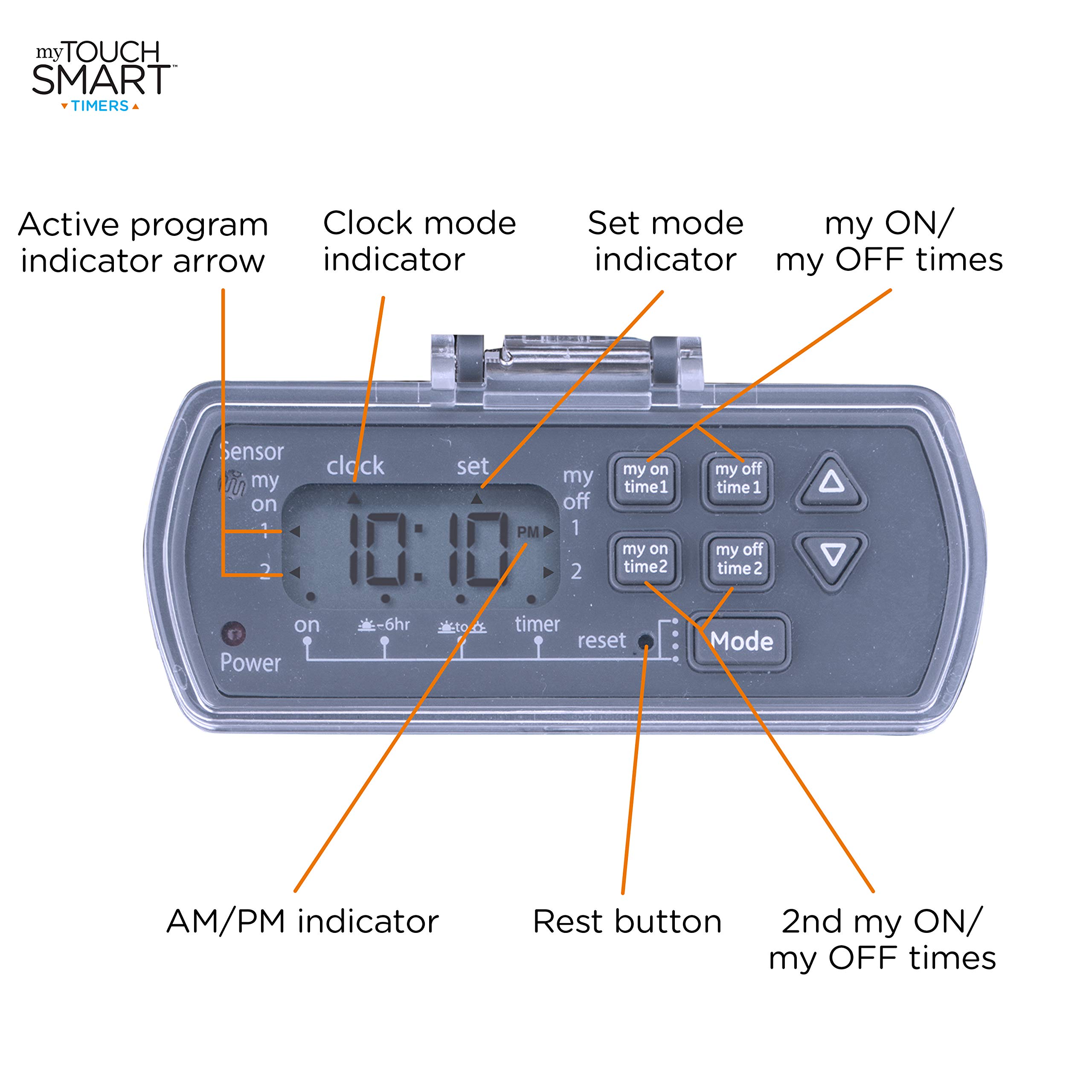 myTOUCH SMART™ TIMERS

Active program indicator arrow

Clock mode indicator

Set mode indicator

my ON/ my OFF times

Sensor
my on
1
2

clock

set

10:10 PM

my off
1
2

my on time1

my off time1

my on time2

my off time2

Power

on

-6hr

to

timer

reset

Mode

AM/PM indicator

Rest button

2nd my ON/ my OFF times